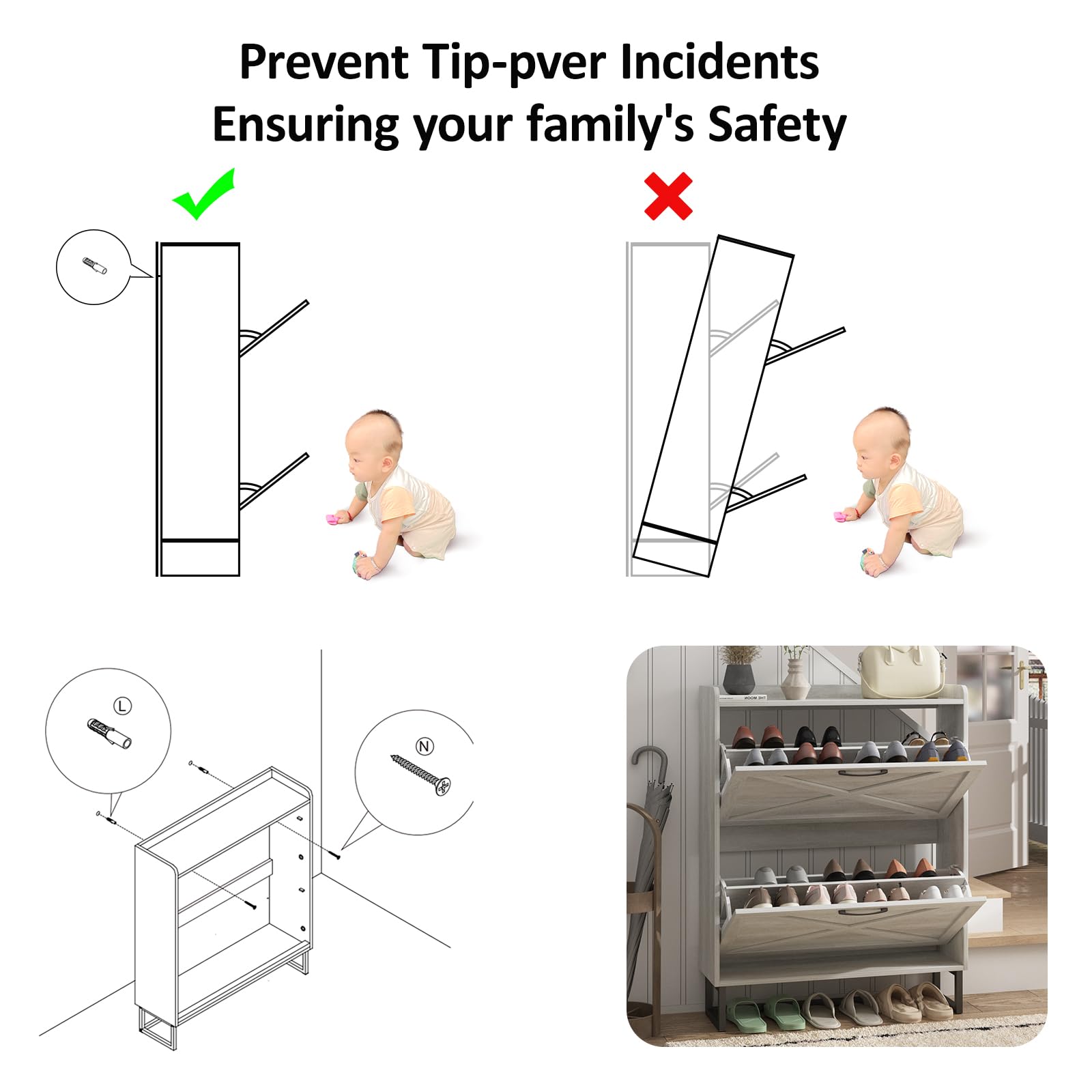 Prevent Tip-pver Incidents
Ensuring your family's Safety

L

N

THE MOON