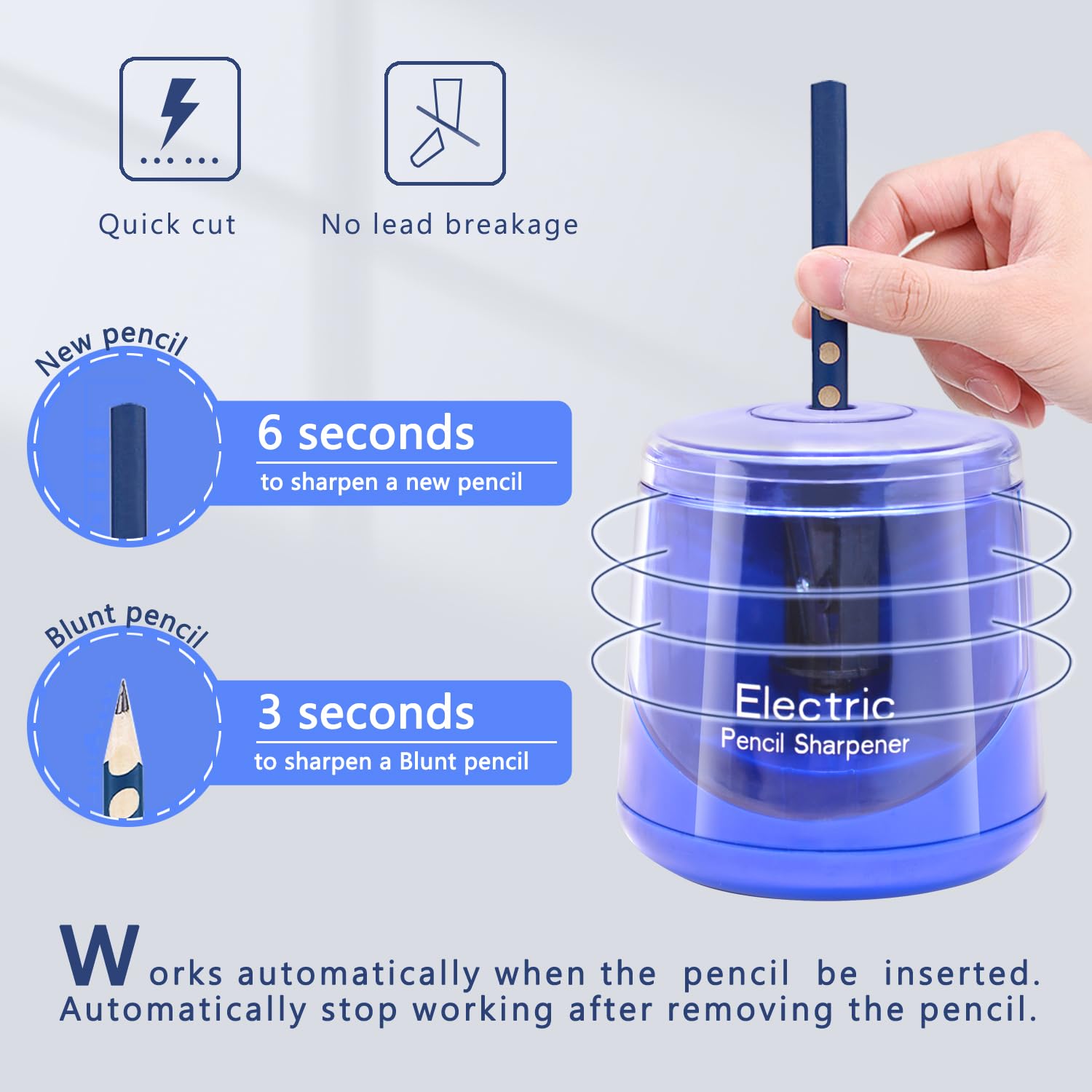 Quick cut

No lead breakage

New pencil

6 seconds

to sharpen a new pencil

Blunt pencil

3 seconds

to sharpen a Blunt pencil

Electric
Pencil Sharpener

Works automatically when the pencil be inserted.
Automatically stop working after removing the pencil.