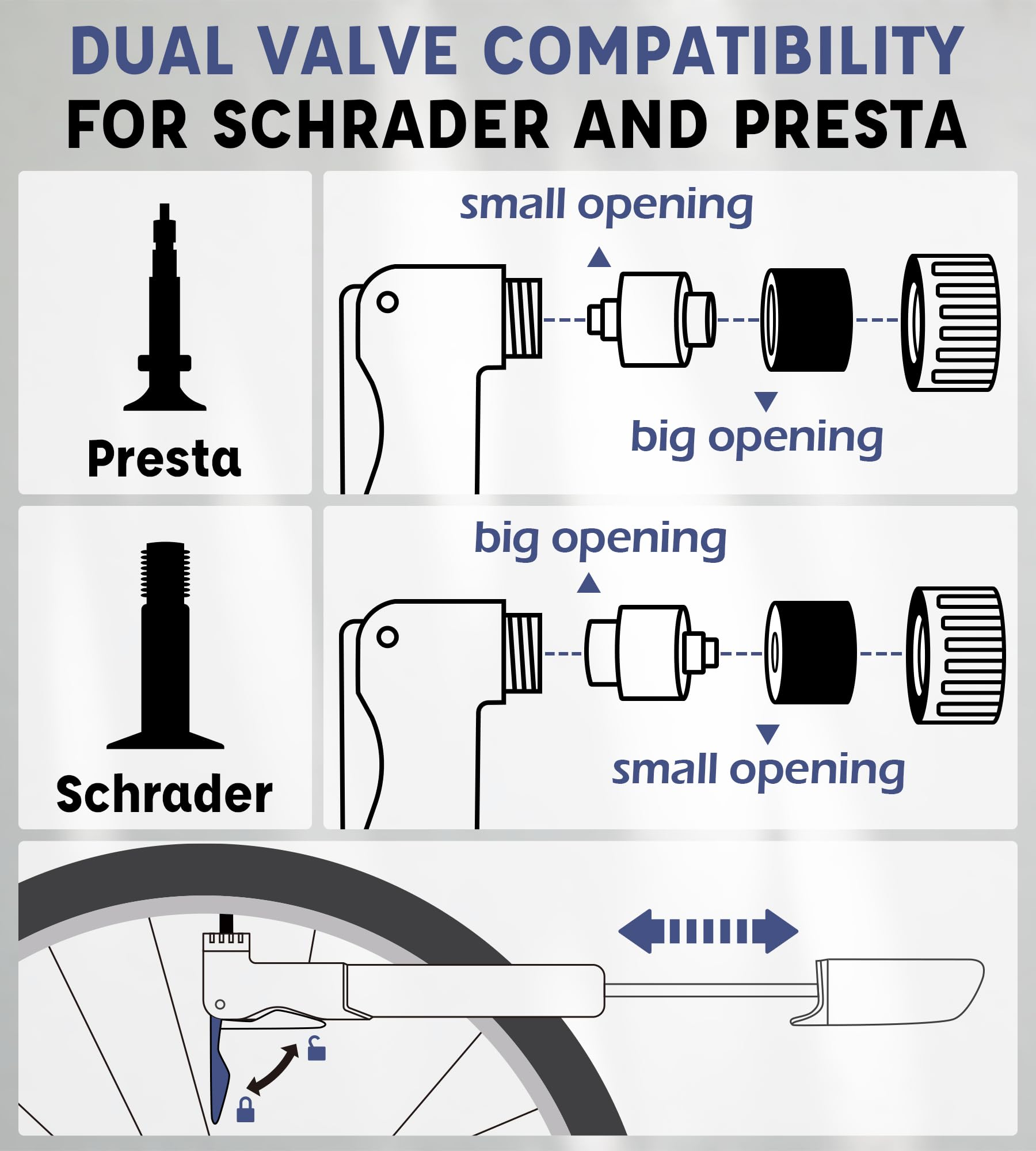 DUAL VALVE COMPATIBILITY
FOR SCHRADER AND PRESTA

Presta

small opening

big opening

Schrader

big opening

small opening