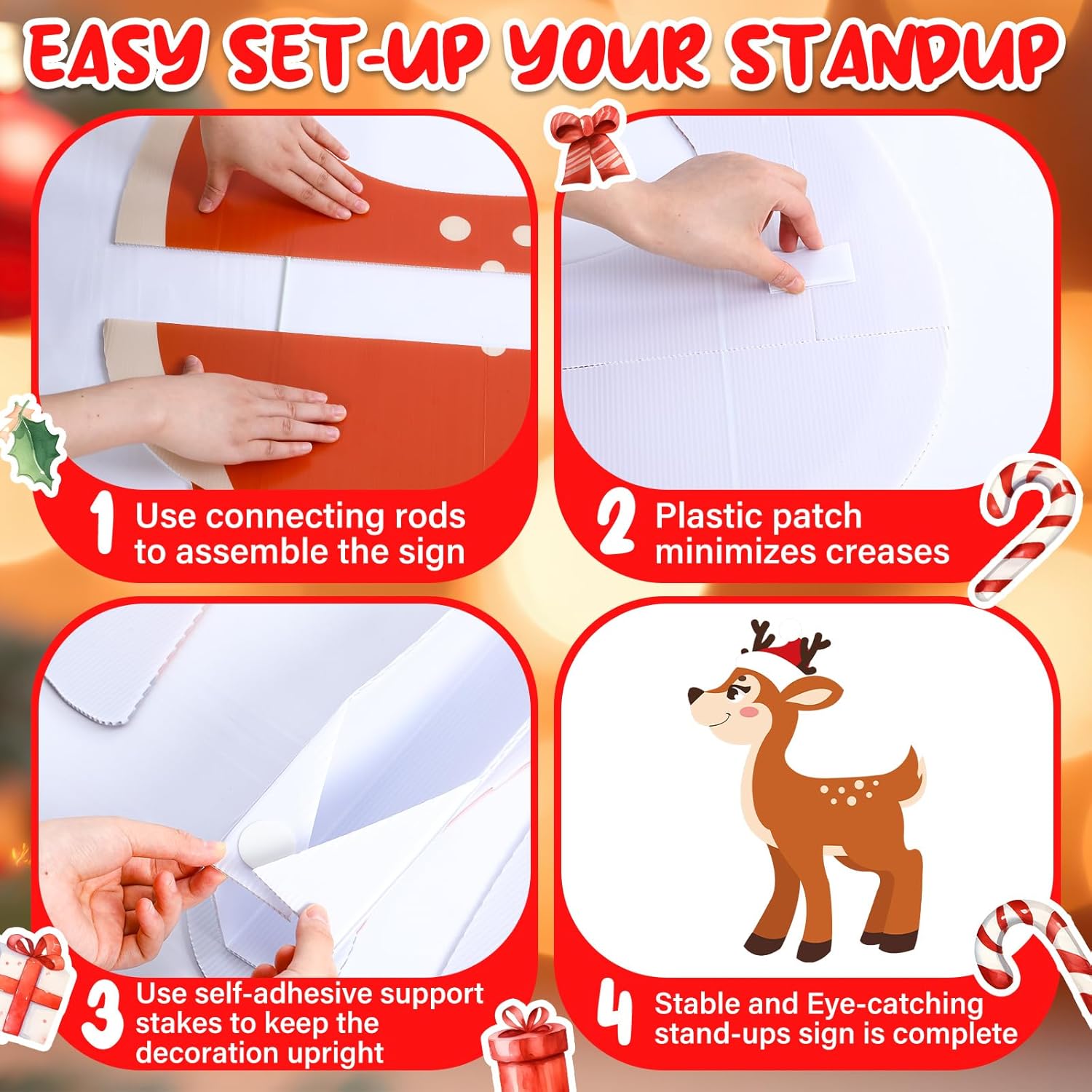 EASY SET-UP YOUR STANDUP

1 Use connecting rods to assemble the sign

2 Plastic patch minimizes creases

3 Use self-adhesive support stakes to keep the decoration upright

4 Stable and Eye-catching stand-ups sign is complete