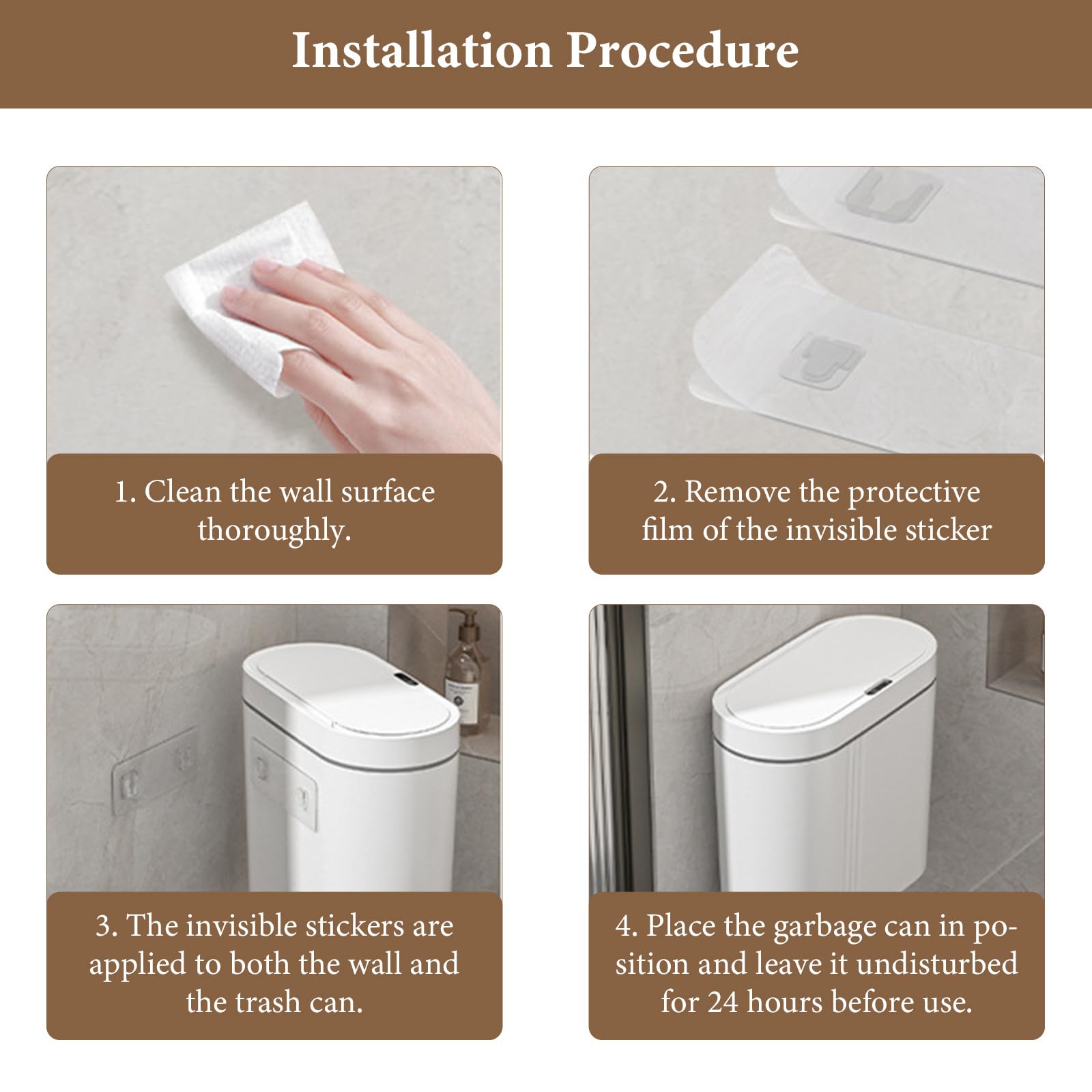 Installation Procedure

1. Clean the wall surface thoroughly.

2. Remove the protective film of the invisible sticker

3. The invisible stickers are applied to both the wall and the trash can.

4. Place the garbage can in position and leave it undisturbed for 24 hours before use.