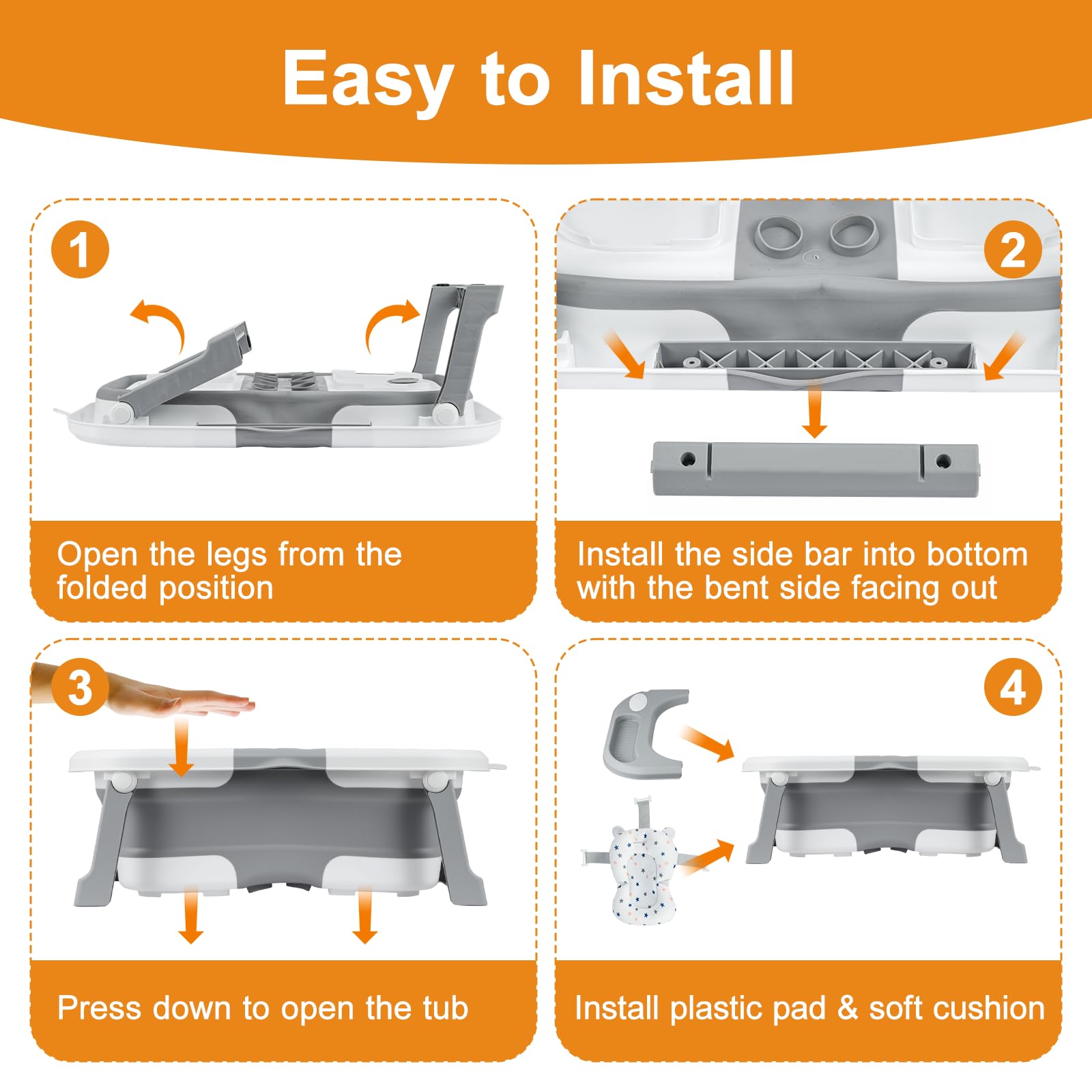 Easy to Install

1

Open the legs from the folded position

2

Install the side bar into bottom with the bent side facing out

3

Press down to open the tub

4

Install plastic pad & soft cushion