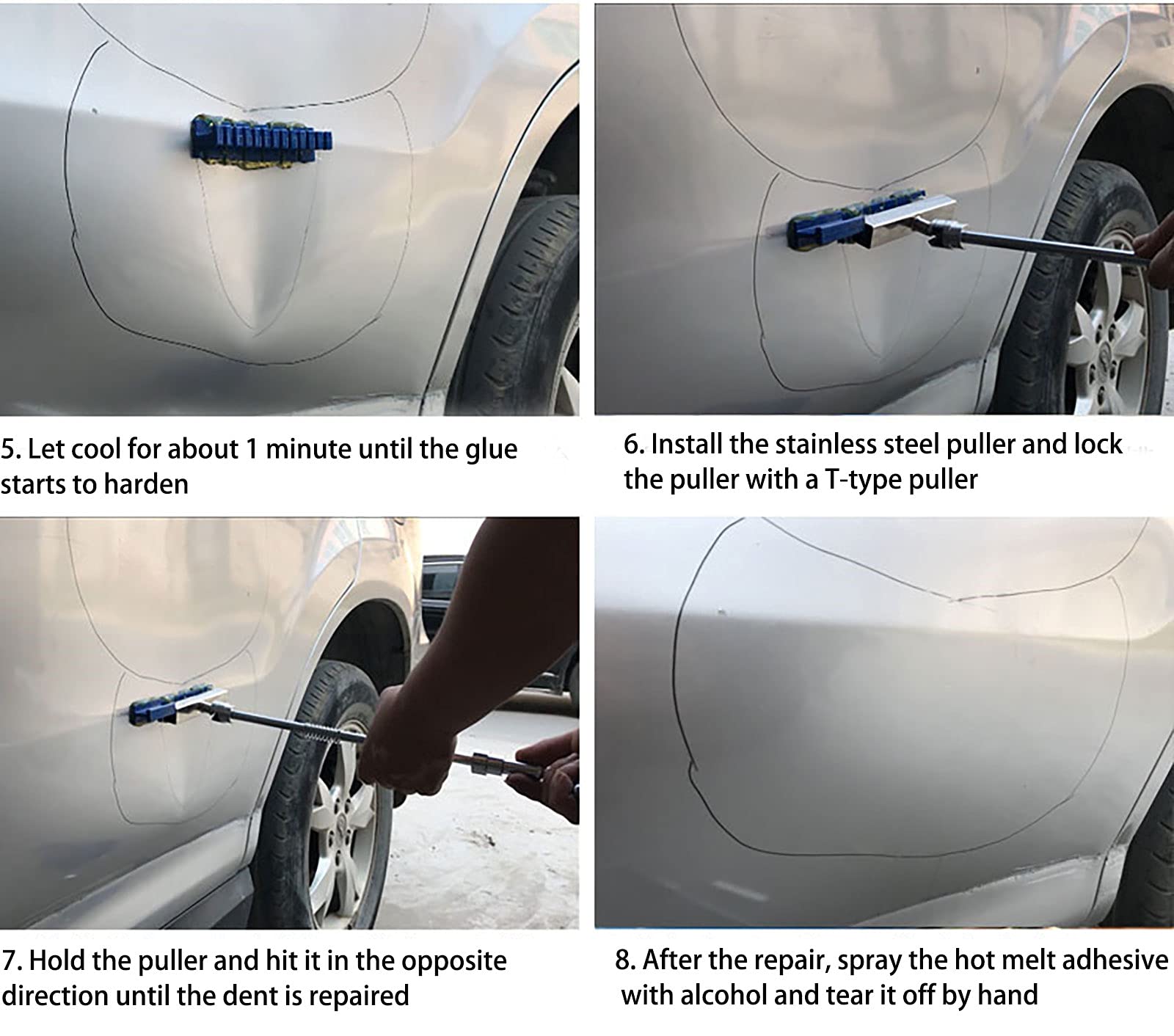 5. Let cool for about 1 minute until the glue starts to harden

6. Install the stainless steel puller and lock the puller with a T-type puller

7. Hold the puller and hit it in the opposite direction until the dent is repaired

8. After the repair, spray the hot melt adhesive with alcohol and tear it off by hand