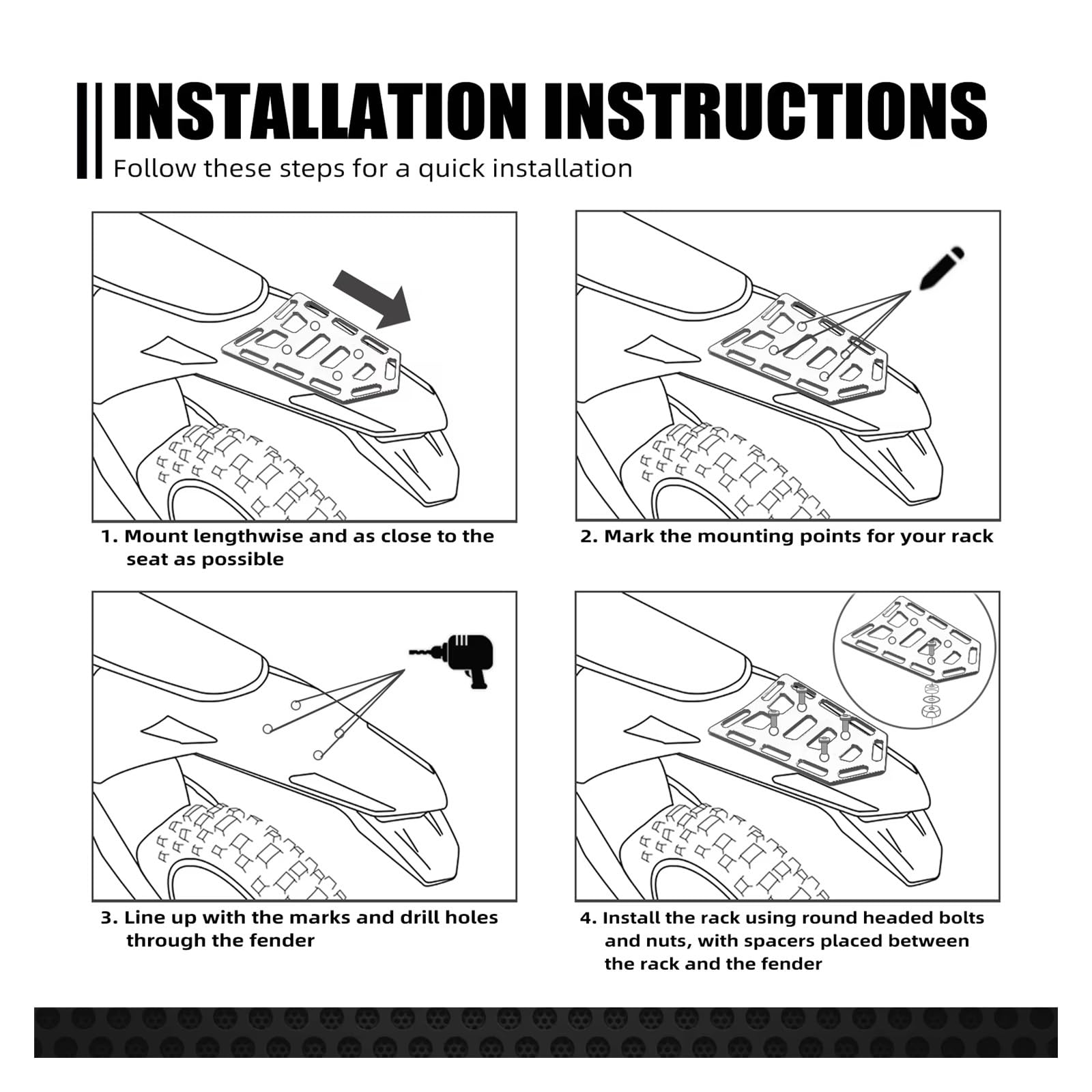 INSTALLATION INSTRUCTIONS

Follow these steps for a quick installation

1. Mount lengthwise and as close to the seat as possible

2. Mark the mounting points for your rack

3. Line up with the marks and drill holes through the fender

4. Install the rack using round headed bolts and nuts, with spacers placed between the rack and the fender