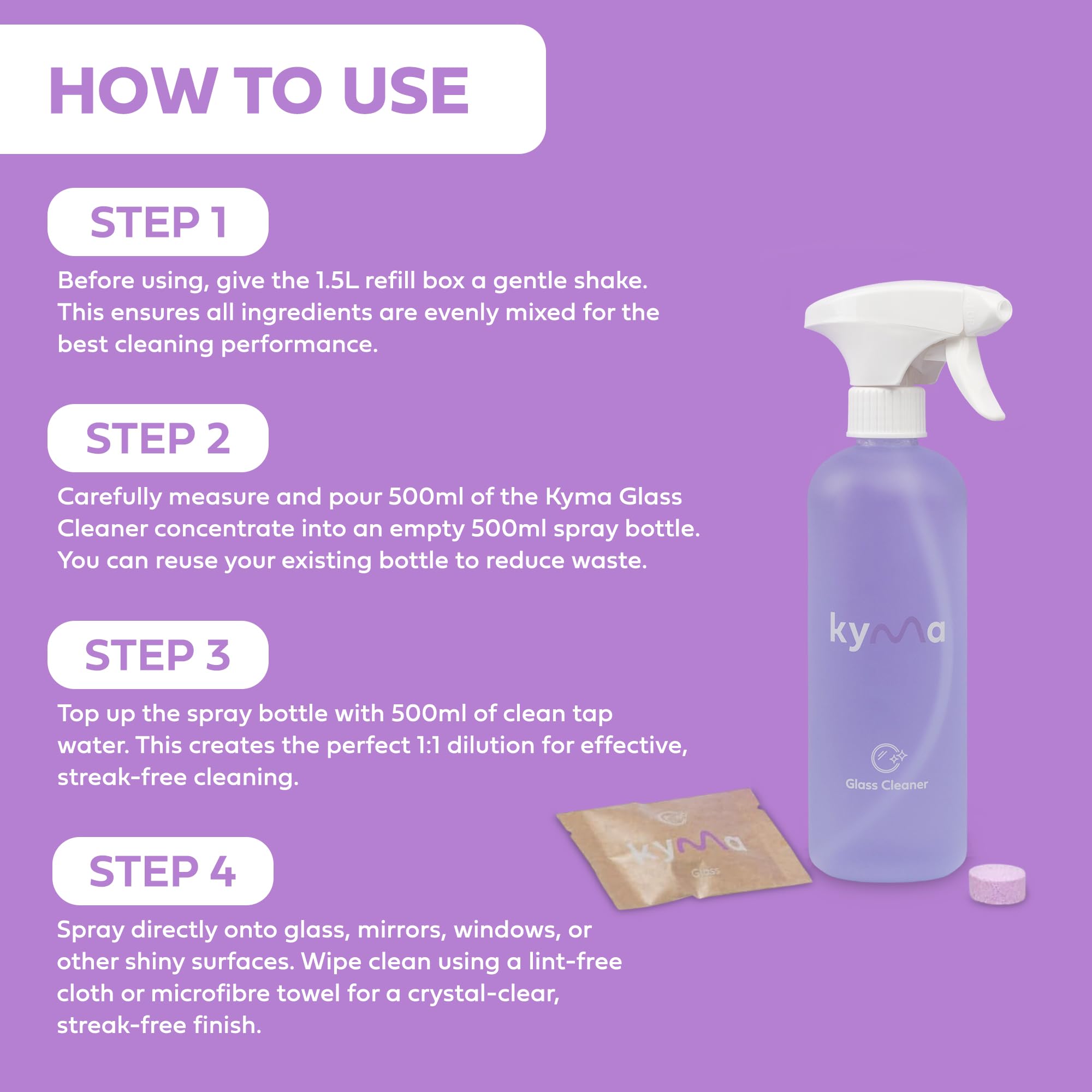 HOW TO USE

STEP 1

Before using, give the 1.5L refill box a gentle shake. This ensures all ingredients are evenly mixed for the best cleaning performance.

STEP 2

Carefully measure and pour 500ml of the Kyma Glass Cleaner concentrate into an empty 500ml spray bottle. You can reuse your existing bottle to reduce waste.

STEP 3

Top up the spray bottle with 500ml of clean tap water. This creates the perfect 1:1 dilution for effective, streak-free cleaning.

STEP 4

Spray directly onto glass, mirrors, windows, or other shiny surfaces. Wipe clean using a lint-free cloth or microfibre towel for a crystal-clear, streak-free finish.

kyma

Glass Cleaner

kyma

Glass