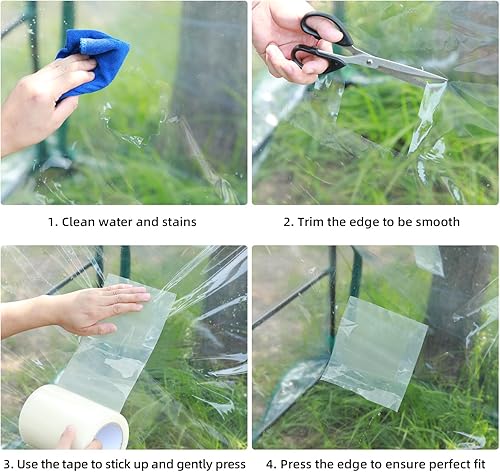 1. Clean water and stains

2. Trim the edge to be smooth

3. Use the tape to stick up and gently press

4. Press the edge to ensure perfect fit