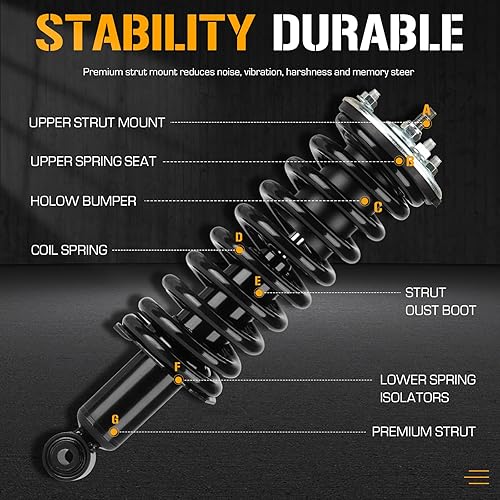 STABILITY DURABLE

Premium strut mount reduces noise, vibration, harshness and memory steer

UPPER STRUT MOUNT

A

UPPER SPRING SEAT

B

HOLOW BUMPER

C

COIL SPRING

D

E

STRUT OUST BOOT

F

LOWER SPRING ISOLATORS

G

PREMIUM STRUT