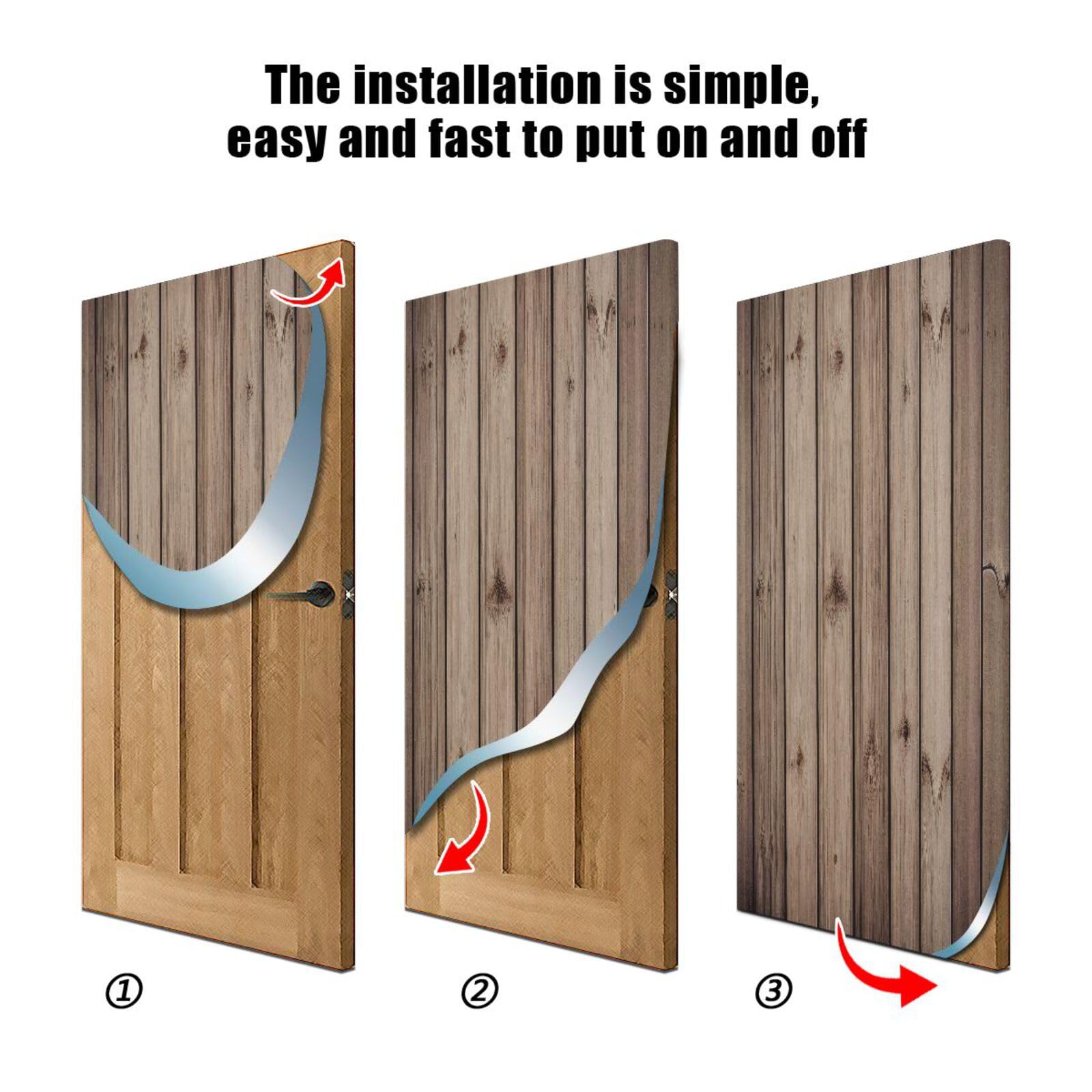 The installation is simple, easy and fast to put on and off

①

②

③