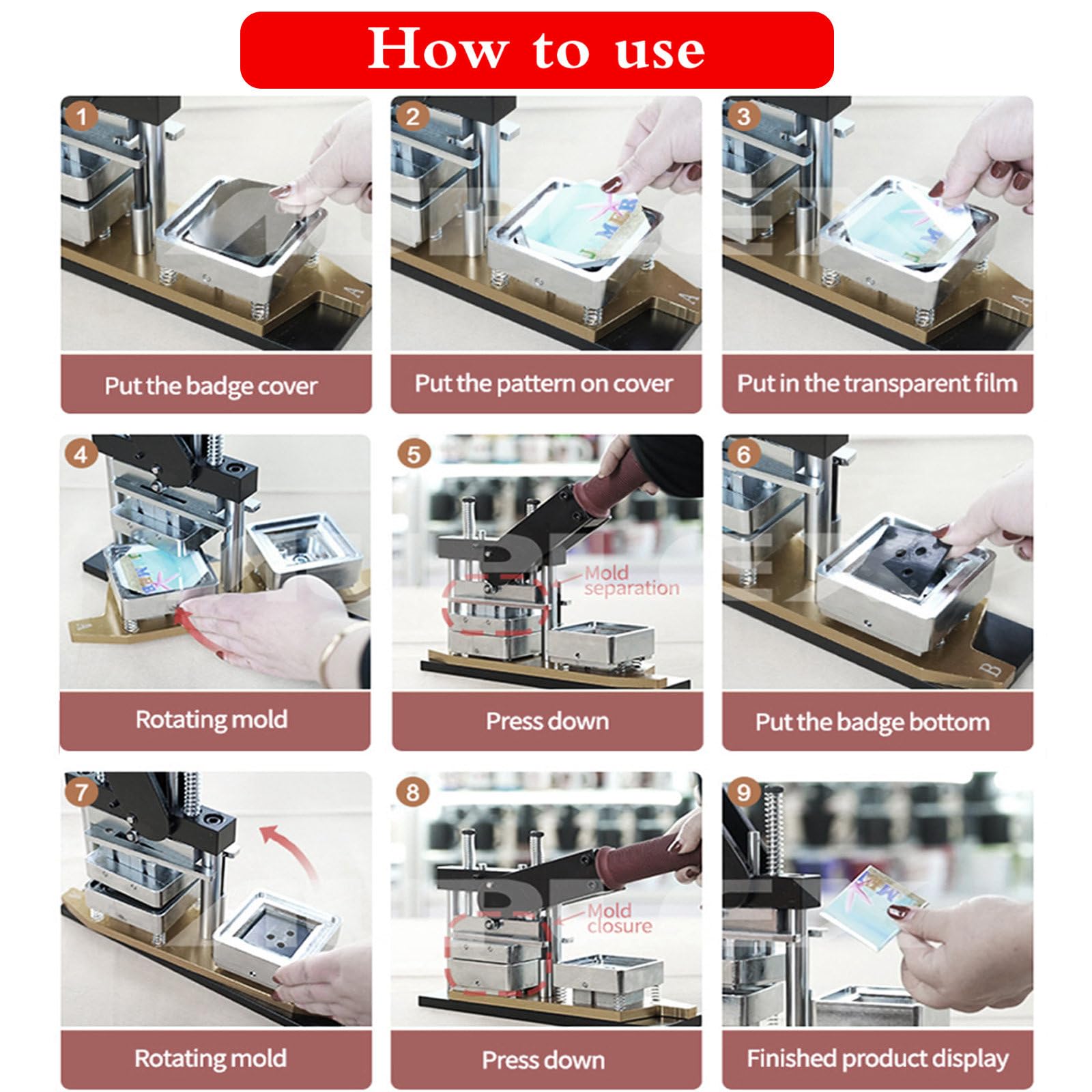 How to use

1

Put the badge cover

2

Put the pattern on cover

3

Put in the transparent film

4

Rotating mold

5

Mold separation

Press down

6

Put the badge bottom

7

Rotating mold

8

Mold closure

Press down

9

Finished product display