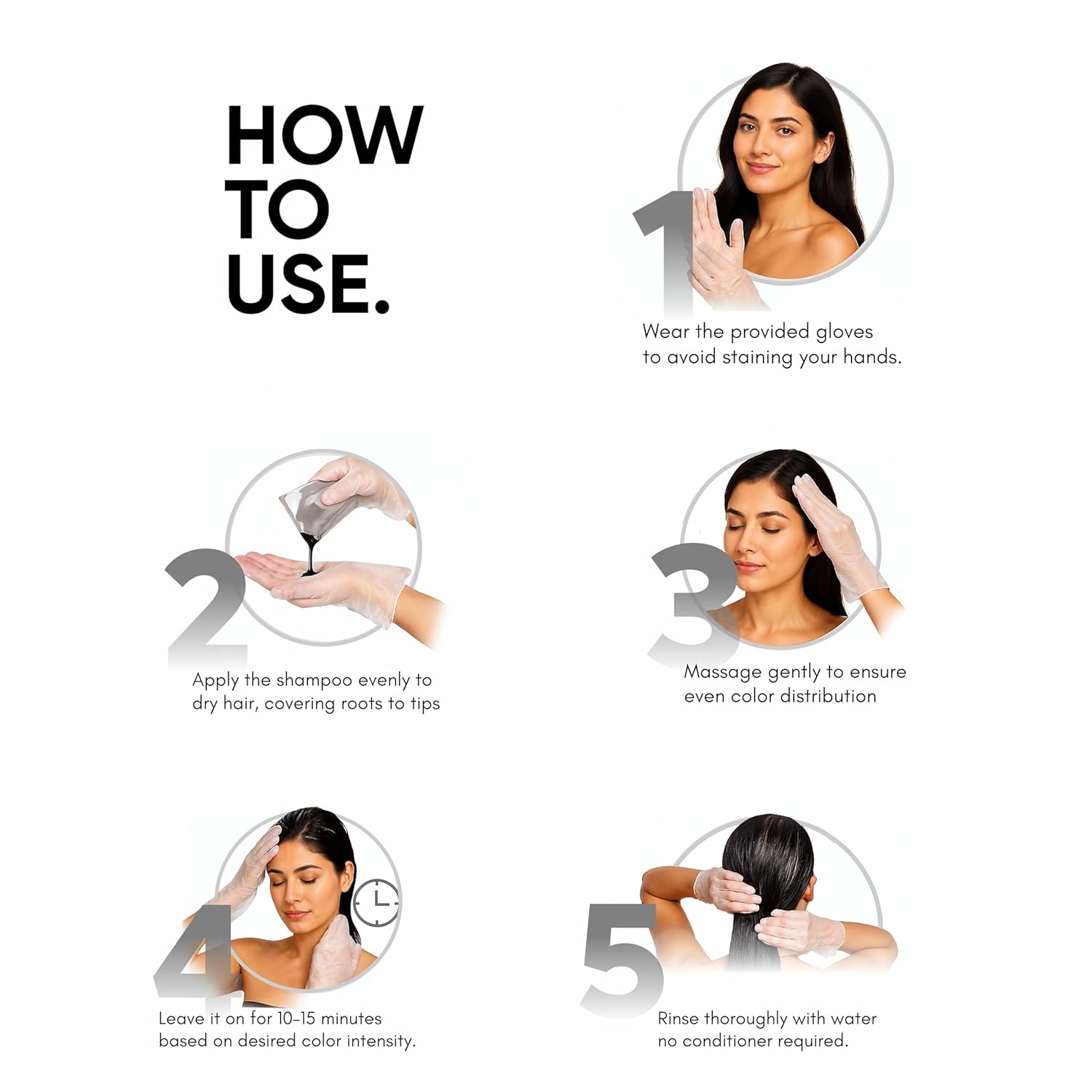 HOW TO USE.

1

Wear the provided gloves to avoid staining your hands.

2

Apply the shampoo evenly to dry hair, covering roots to tips

3

Massage gently to ensure even color distribution

4

Leave it on for 10–15 minutes based on desired color intensity.

5

Rinse thoroughly with water no conditioner required.