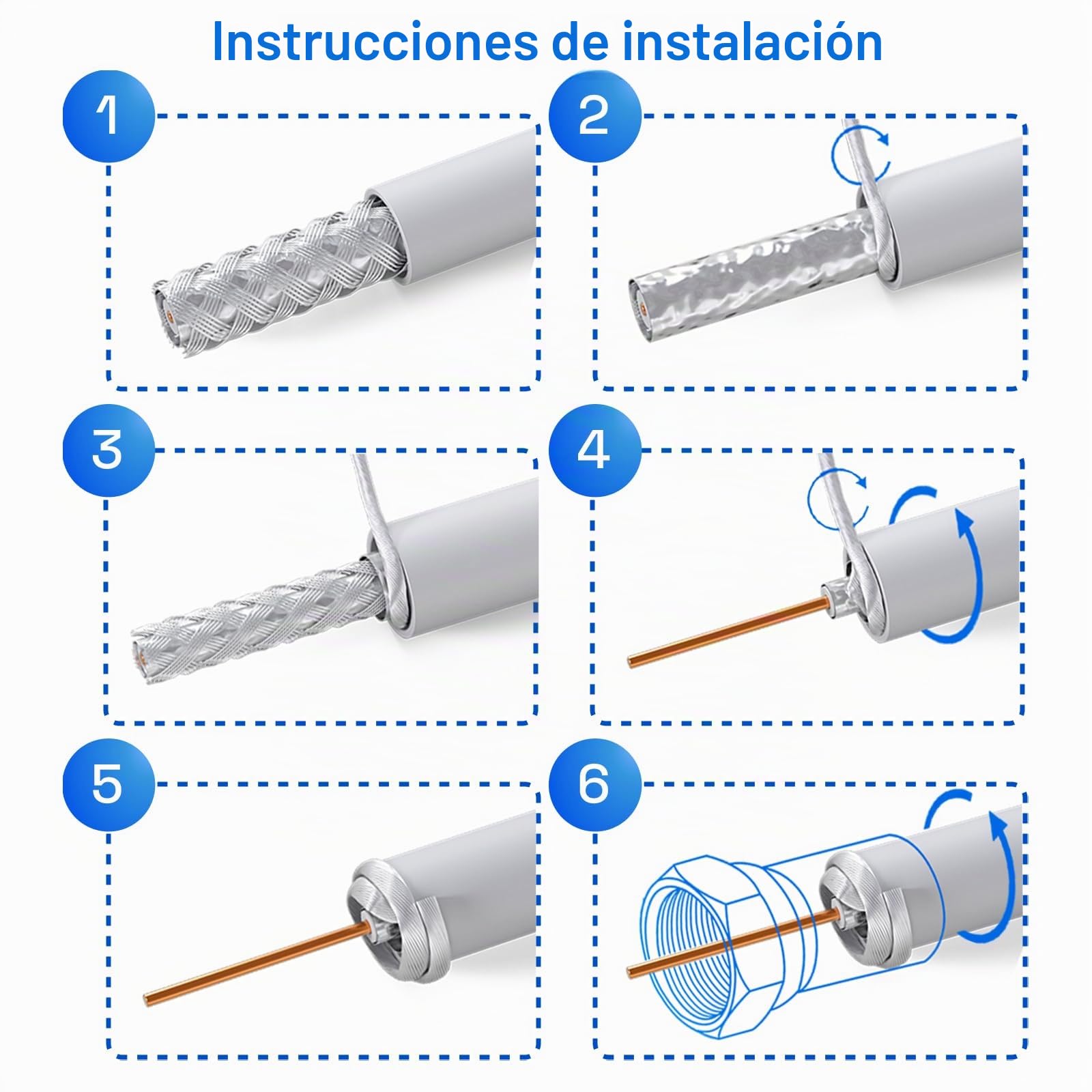 Instrucciones de instalación

1

2

3

4

5

6