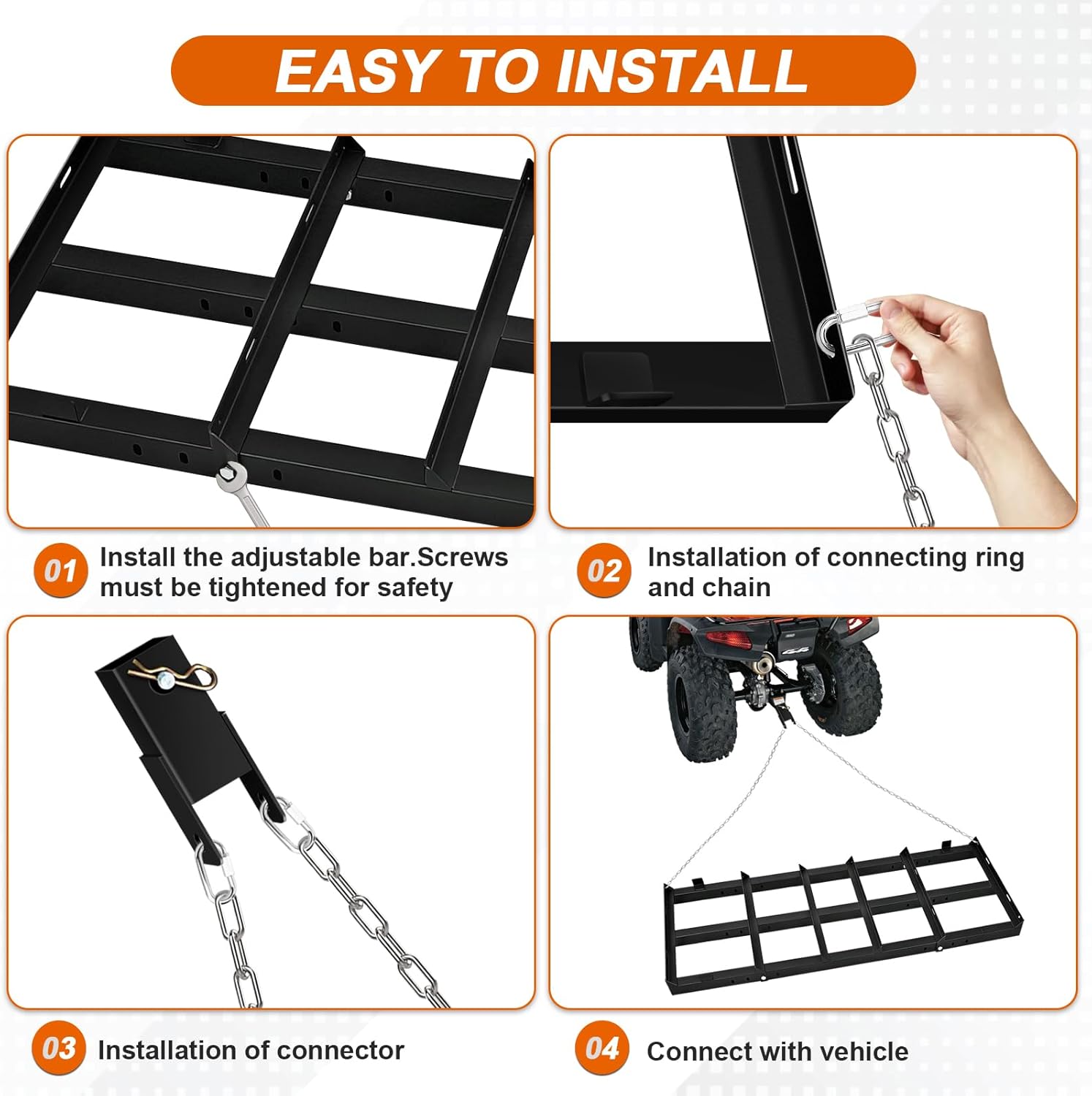 EASY TO INSTALL

01 Install the adjustable bar.Screws must be tightened for safety

02 Installation of connecting ring and chain

03 Installation of connector

04 Connect with vehicle