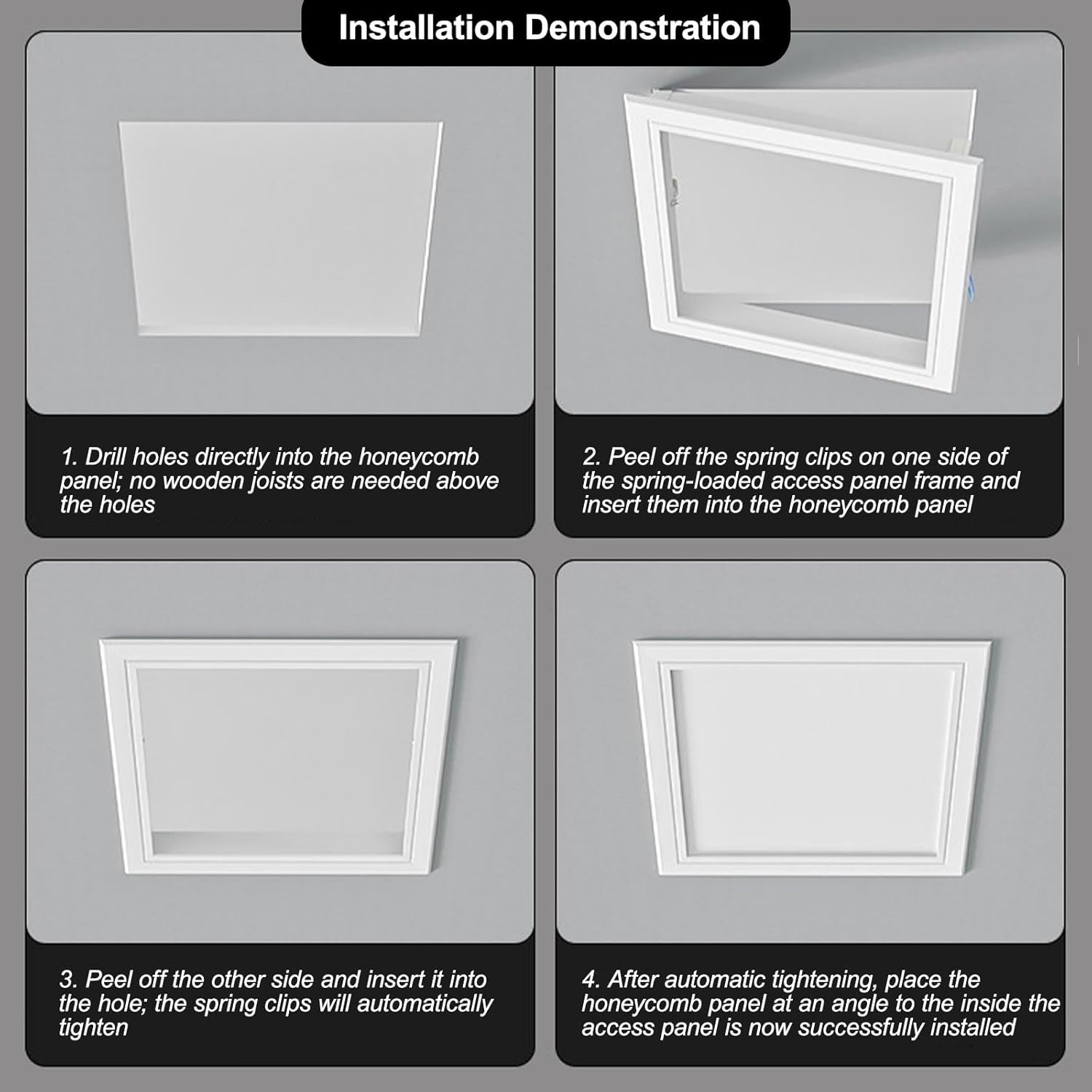 Installation Demonstration

1. Drill holes directly into the honeycomb panel; no wooden joists are needed above the holes

2. Peel off the spring clips on one side of the spring-loaded access panel frame and insert them into the honeycomb panel

3. Peel off the other side and insert it into the hole; the spring clips will automatically tighten

4. After automatic tightening, place the honeycomb panel at an angle to the inside the access panel is now successfully installed