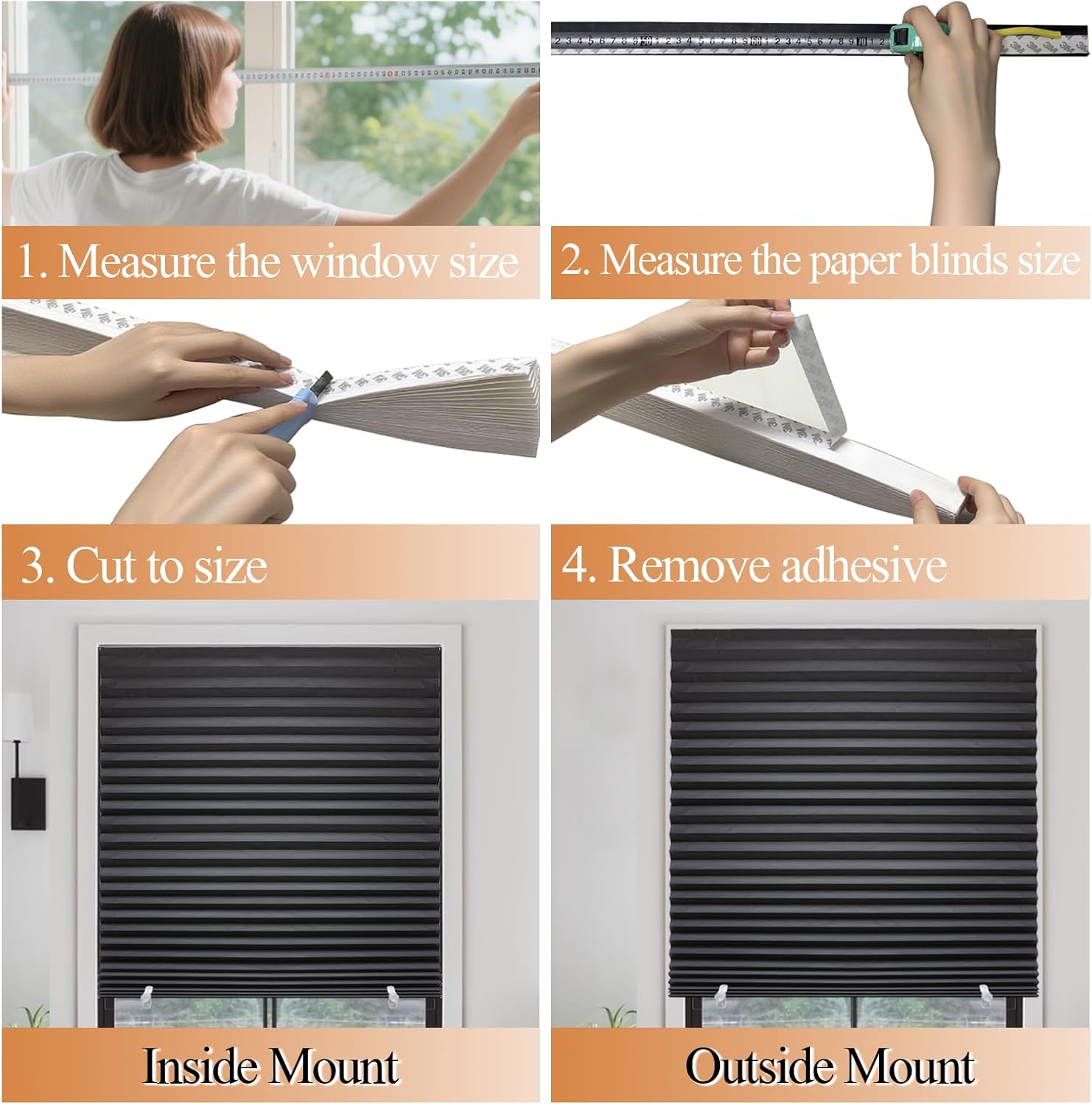 1. Measure the window size

2. Measure the paper blinds size

3. Cut to size

4. Remove adhesive

Inside Mount

Outside Mount