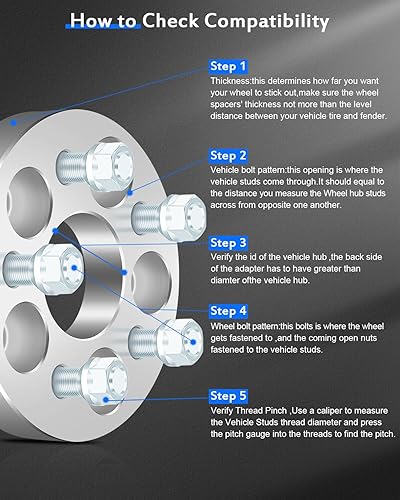 How to Check Compatibility

Step 1
Thickness:this determines how far you want your wheel to stick out,make sure the wheel spacers' thickness not more than the level distance between your vehicle tire and fender.

Step 2
Vehicle bolt pattern:this opening is where the vehicle studs come through.It should equal to the distance you measure the Wheel hub studs across from opposite one another.

Step 3
Verify the id of the vehicle hub ,the back side of the adapter has to have greater than diamter ofthe vehicle hub.

Step 4
Wheel bolt pattern:this bolts is where the wheel gets fastened to ,and the coming open nuts fastened to the vehicle studs.

Step 5
Verify Thread Pinch ,Use a caliper to measure the Vehicle Studs thread diameter and press the pitch gauge into the threads to find the pitch.