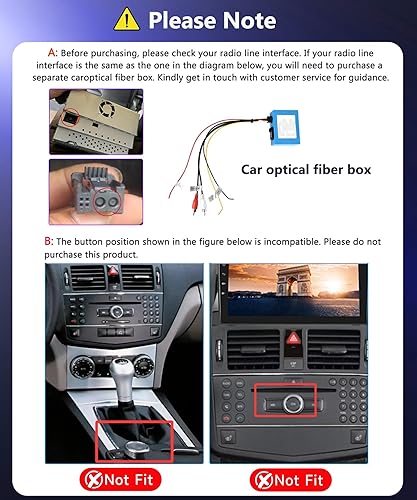 Please Note

A: Before purchasing, please check your radio line interface. If your radio line interface is the same as the one in the diagram below, you will need to purchase a separate caroptical fiber box. Kindly get in touch with customer service for guidance.

Car optical fiber box

B: The button position shown in the figure below is incompatible. Please do not purchase this product.

Not Fit

Not Fit