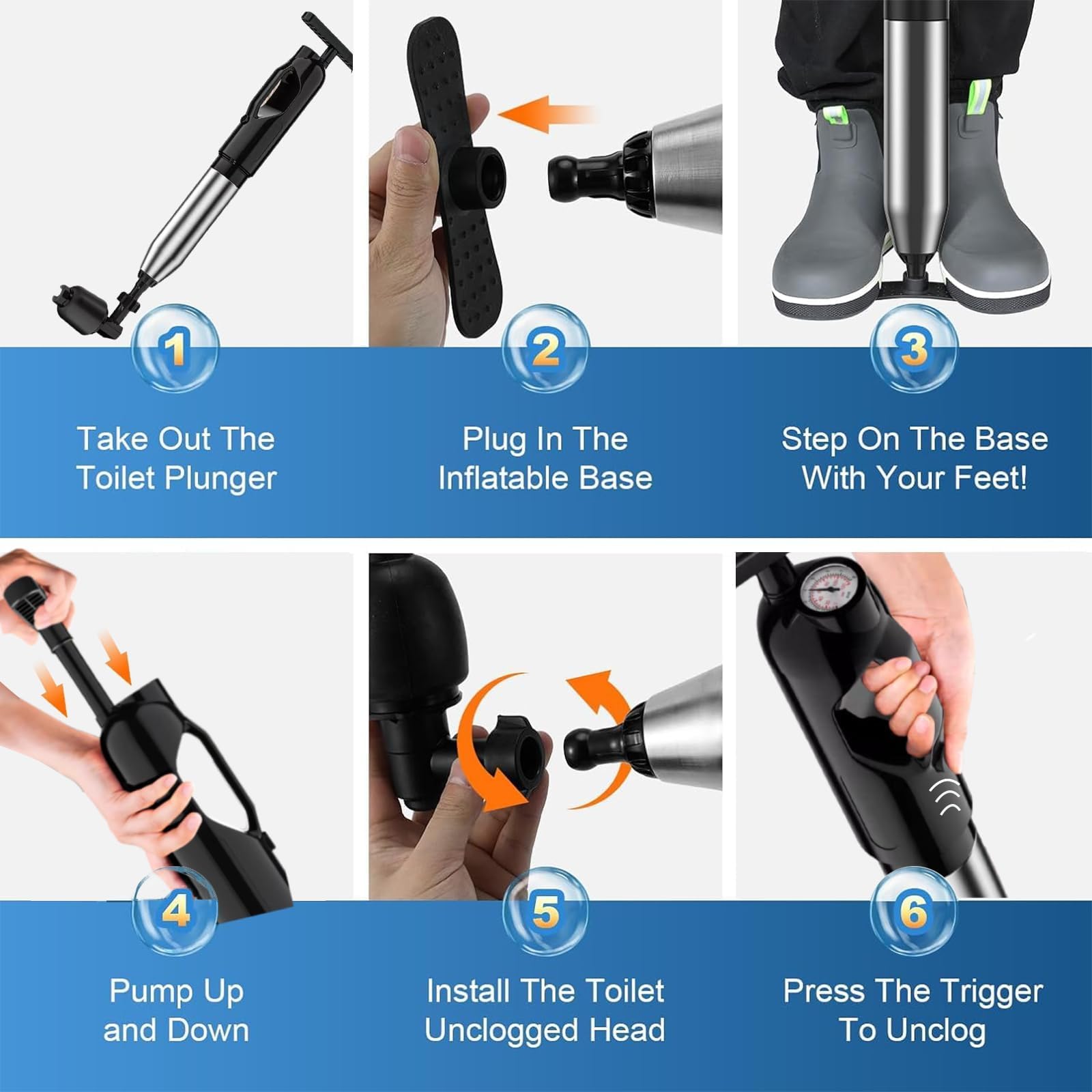 1

Take Out The Toilet Plunger

2

Plug In The Inflatable Base

3

Step On The Base With Your Feet!

4

Pump Up and Down

5

Install The Toilet Unclogged Head

6

Press The Trigger To Unclog