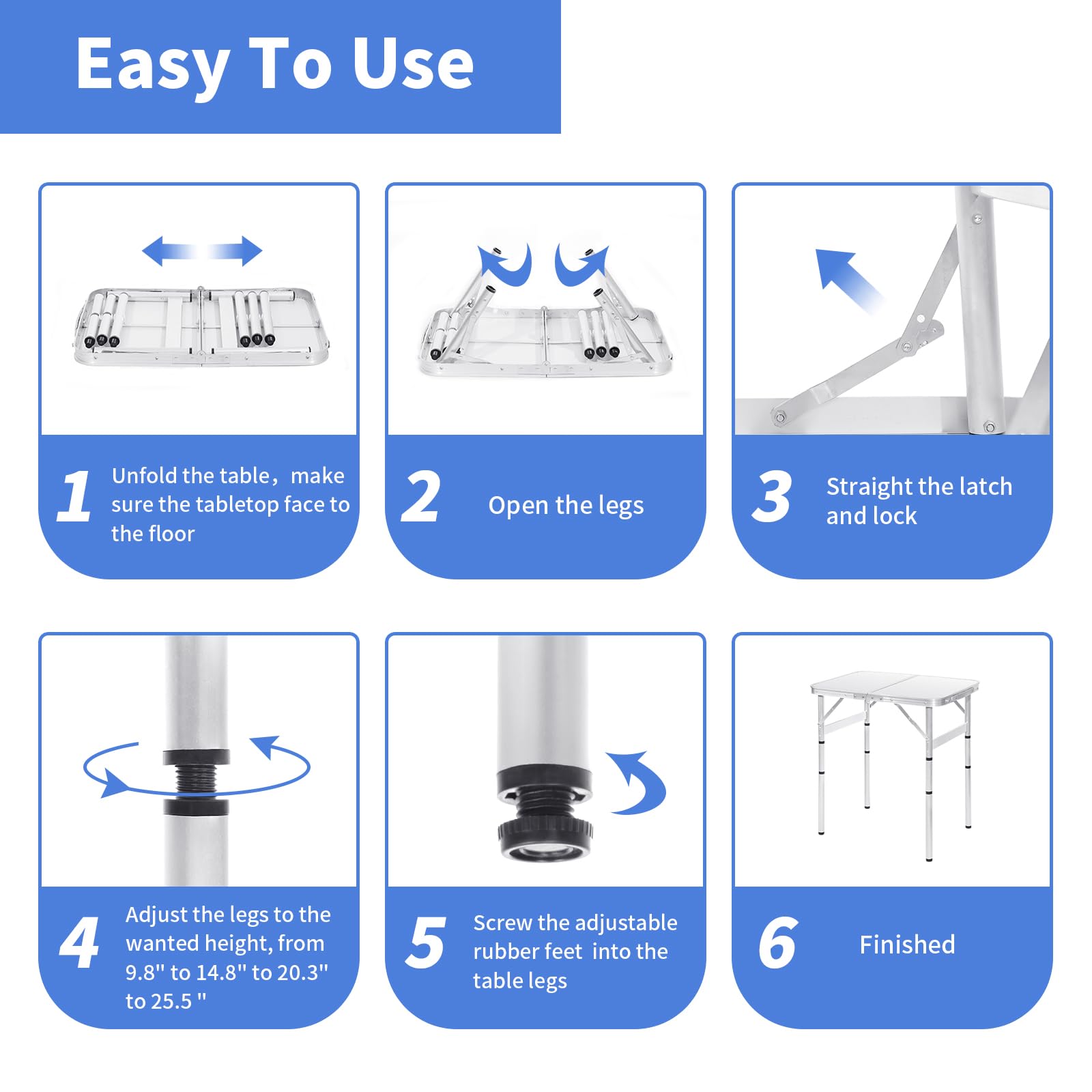 Easy To Use

1 Unfold the table，make sure the tabletop face to the floor

2 Open the legs

3 Straight the latch and lock

4 Adjust the legs to the wanted height, from 9.8" to 14.8" to 20.3" to 25.5 "

5 Screw the adjustable rubber feet into the table legs

6 Finished