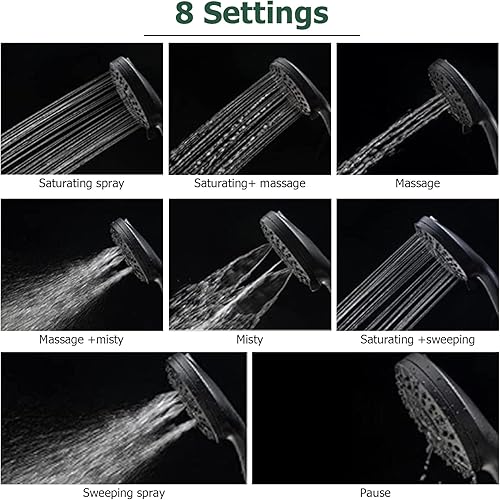 8 Settings

Saturating spray

Saturating+ massage

Massage

Massage +misty

Misty

Saturating +sweeping

Sweeping spray

Pause