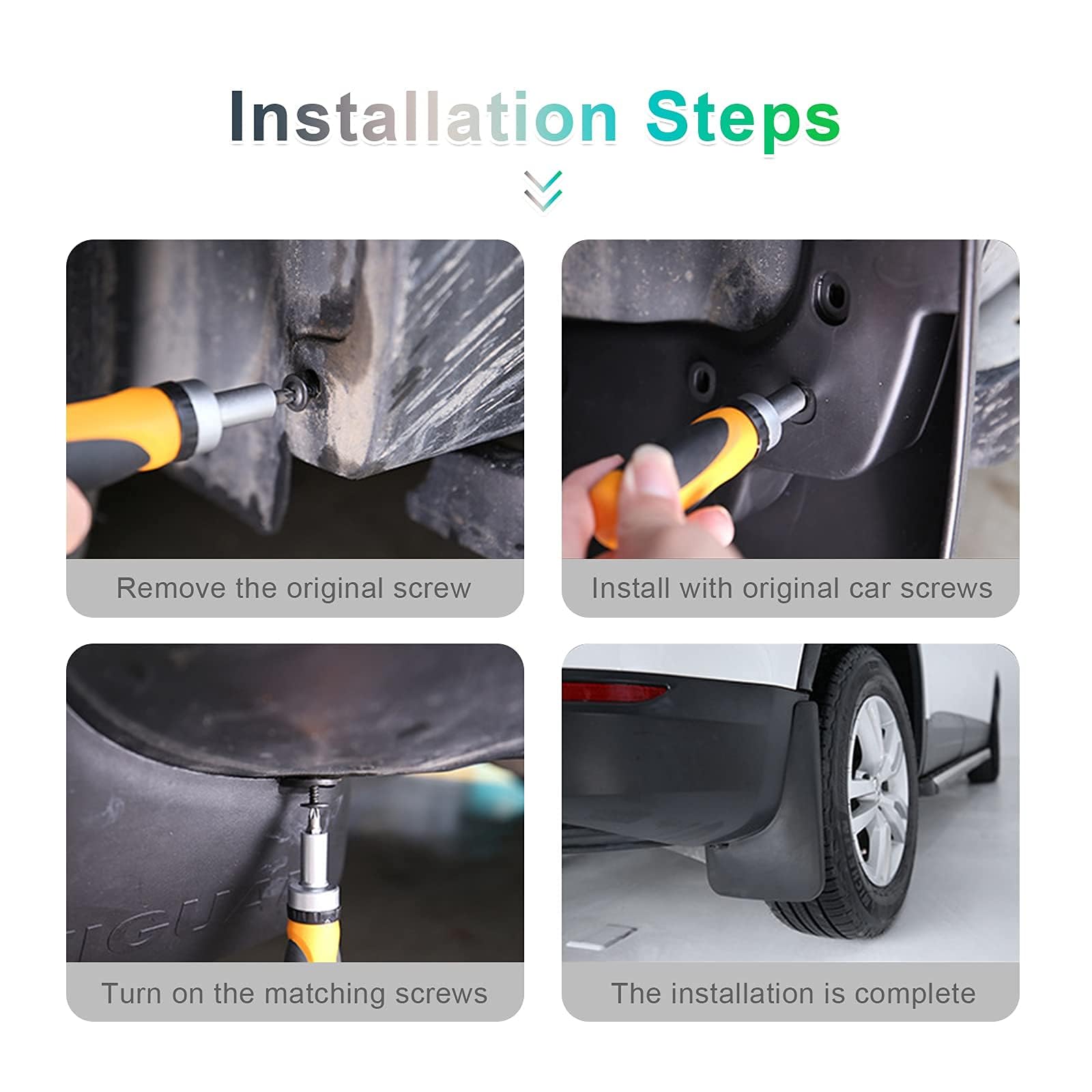 Installation Steps

Remove the original screw

Install with original car screws

Turn on the matching screws

The installation is complete