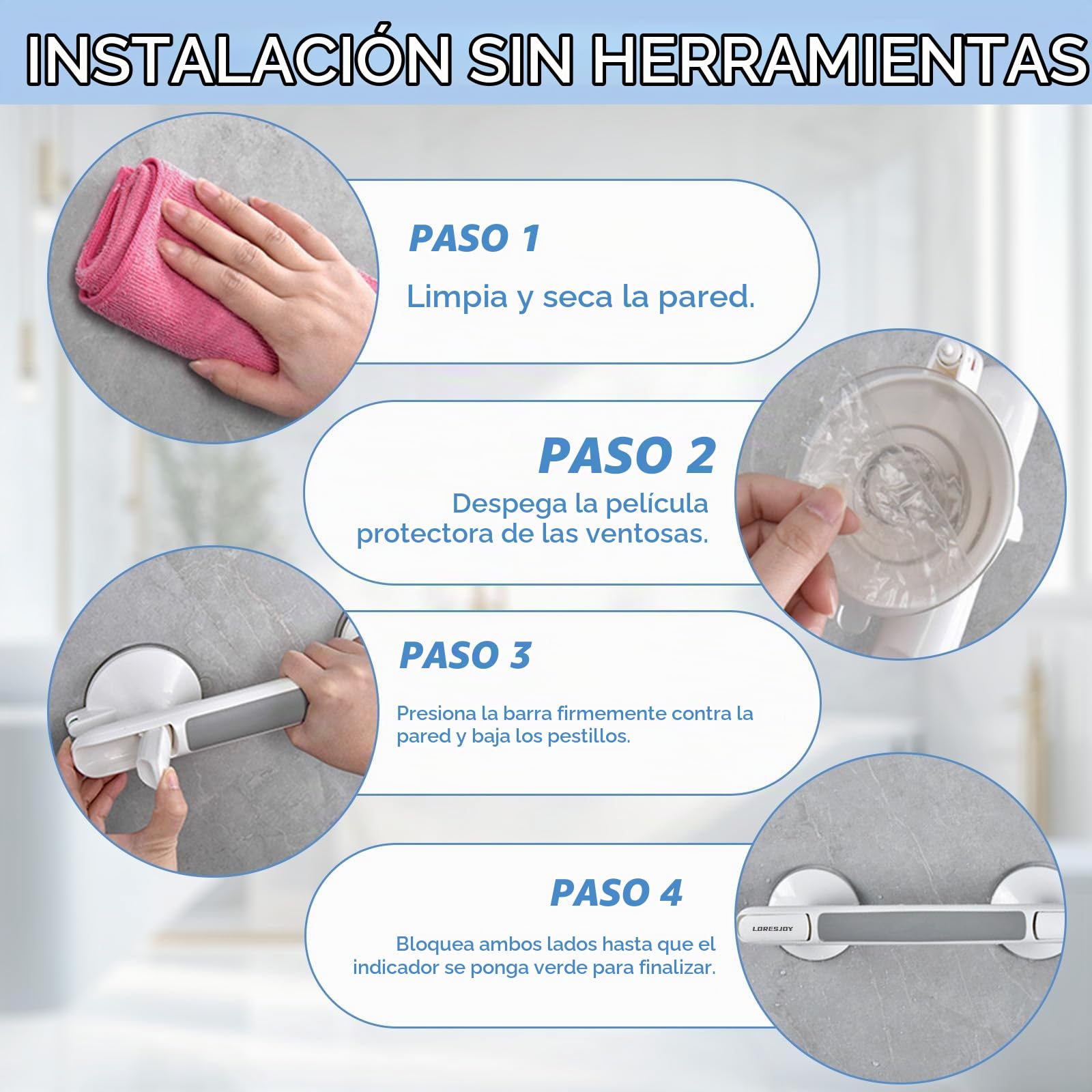 INSTALACIÓN SIN HERRAMIENTAS

PASO 1

Limpia y seca la pared.

PASO 2

Despega la película protectora de las ventosas.

PASO 3

Presiona la barra firmemente contra la pared y baja los pestillos.

PASO 4

Bloquea ambos lados hasta que el indicador se ponga verde para finalizar.

LORESJOY