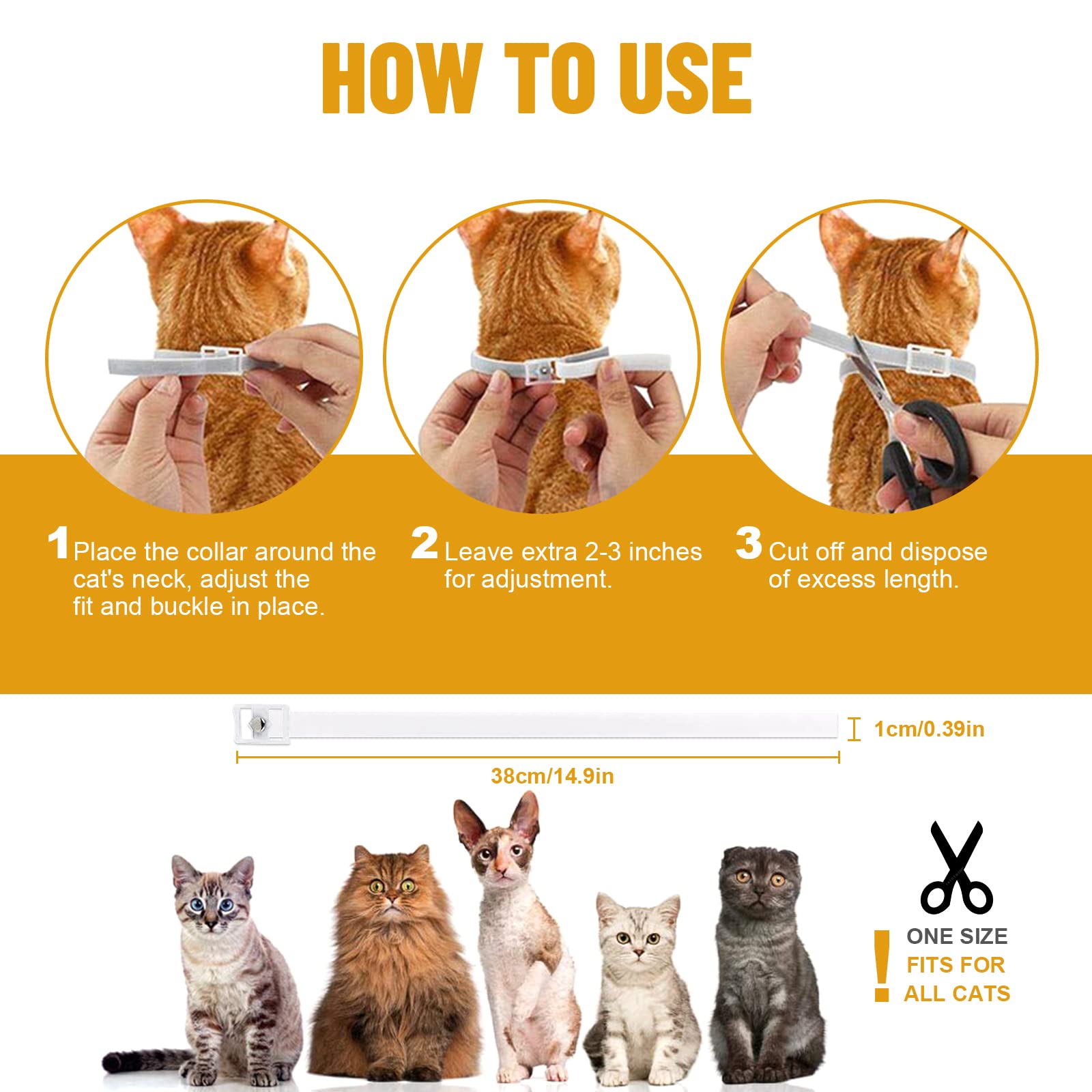 HOW TO USE

1 Place the collar around the cat's neck, adjust the fit and buckle in place.

2 Leave extra 2-3 inches for adjustment.

3 Cut off and dispose of excess length.

1cm/0.39in

38cm/14.9in

! ONE SIZE FITS FOR ALL CATS