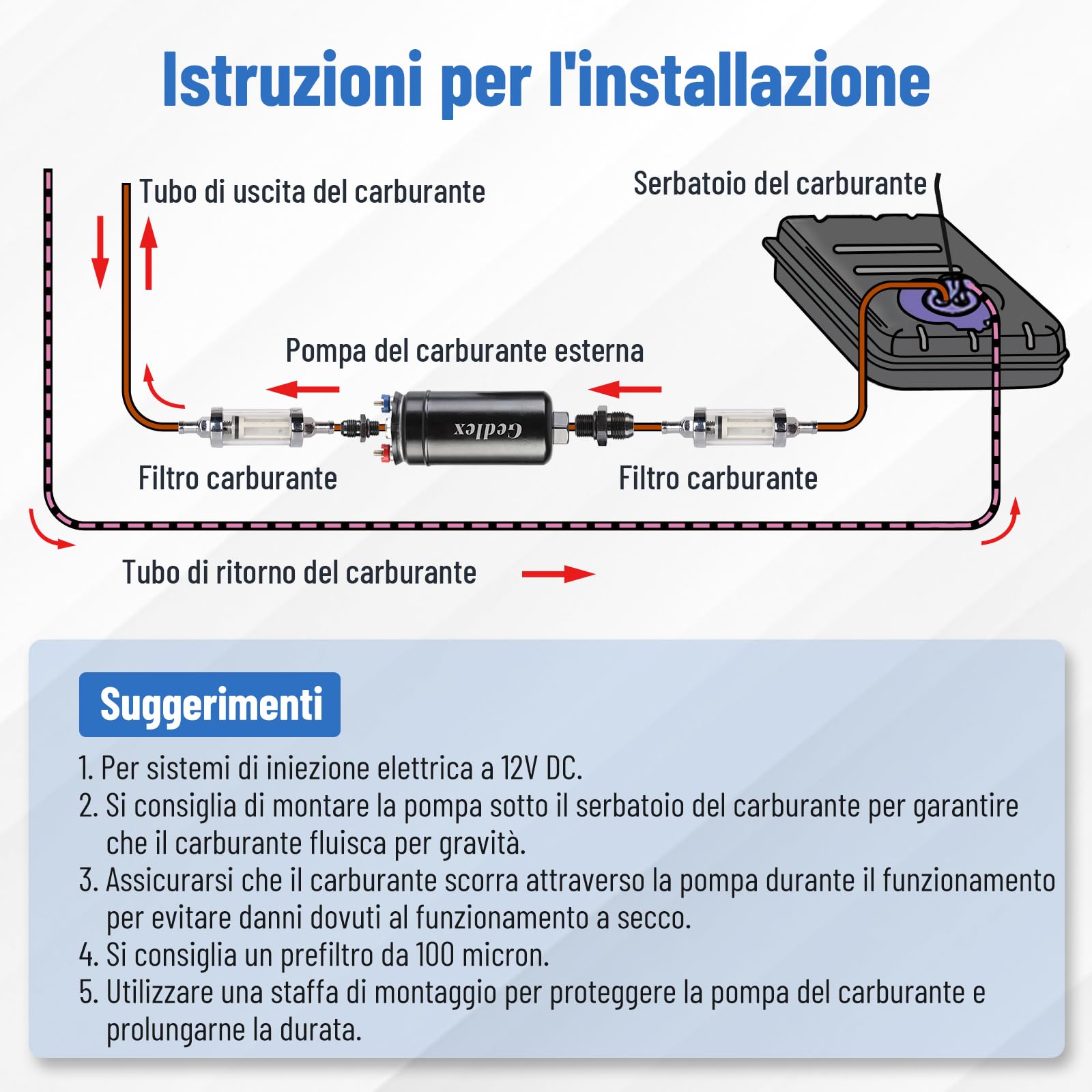 Istruzioni per l'installazione

Tubo di uscita del carburante

Serbatoio del carburante

Pompa del carburante esterna

Gedlex

Filtro carburante

Filtro carburante

Tubo di ritorno del carburante

Suggerimenti

1. Per sistemi di iniezione elettrica a 12V DC.
2. Si consiglia di montare la pompa sotto il serbatoio del carburante per garantire che il carburante fluisca per gravità.
3. Assicurarsi che il carburante scorra attraverso la pompa durante il funzionamento per evitare danni dovuti al funzionamento a secco.
4. Si consiglia un prefiltro da 100 micron.
5. Utilizzare una staffa di montaggio per proteggere la pompa del carburante e prolungarne la durata.