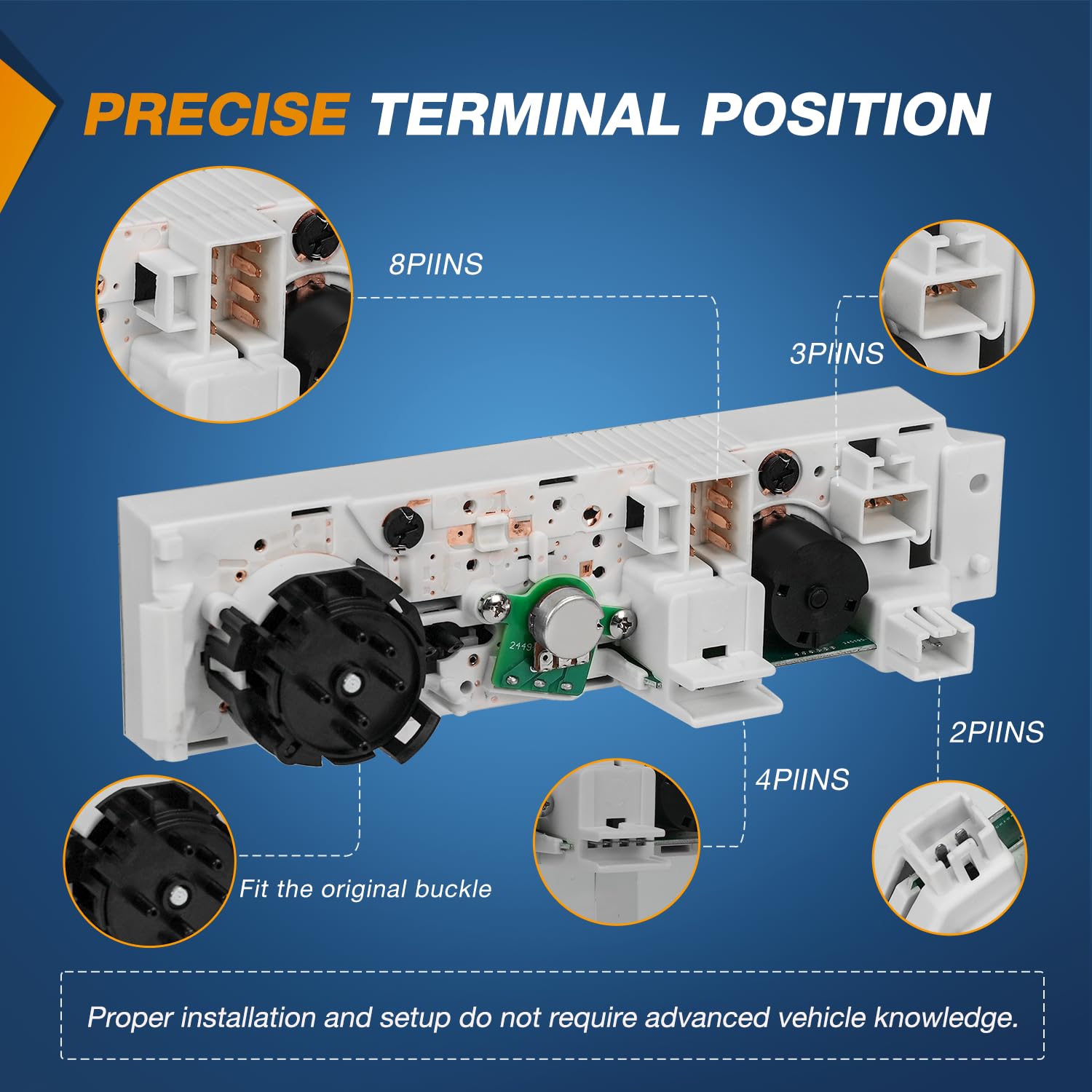 PRECISE TERMINAL POSITION

8PIINS

3PIINS

2PIINS

4PIINS

Fit the original buckle

Proper installation and setup do not require advanced vehicle knowledge.