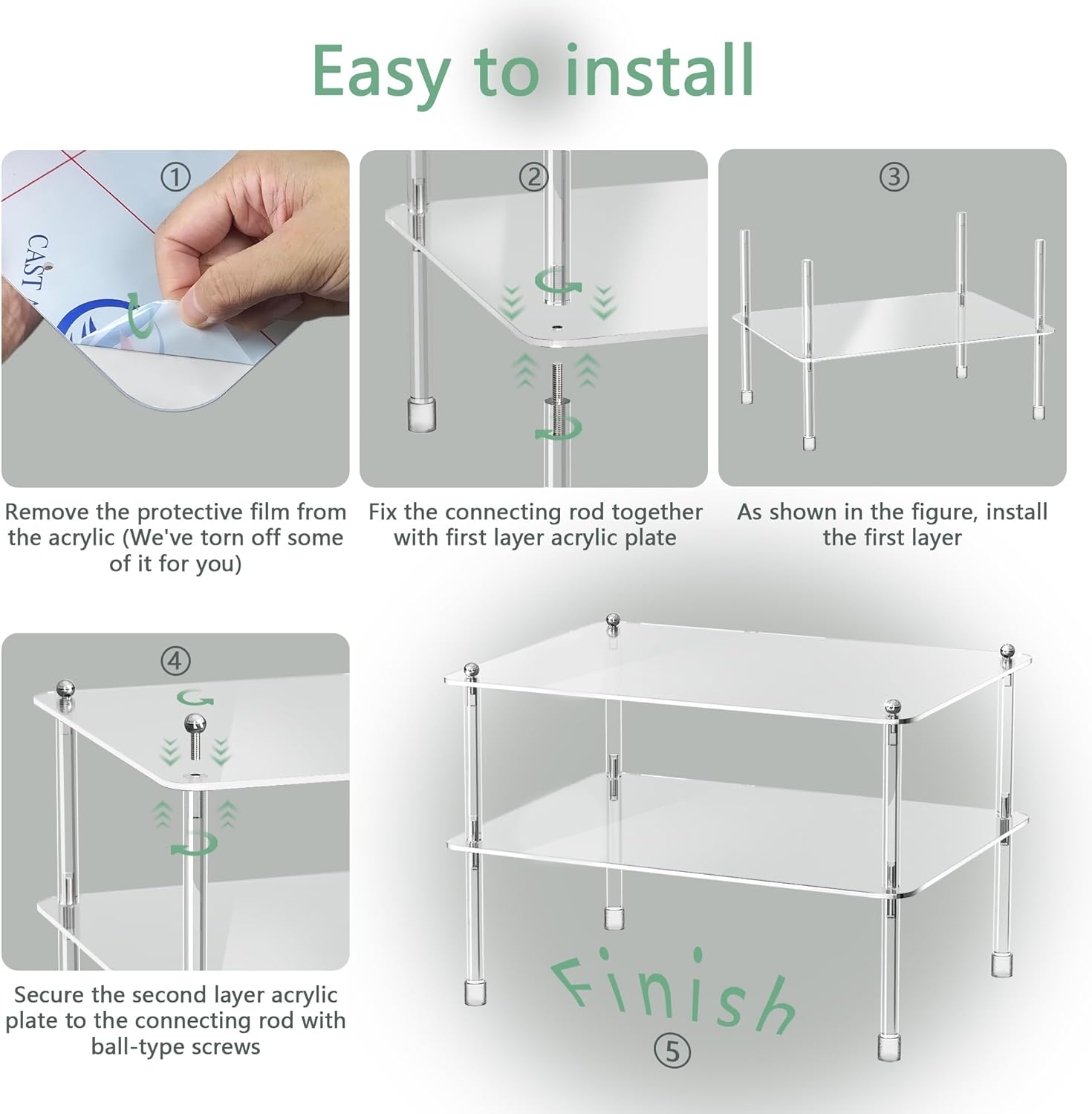 Easy to install

①

CAST

Remove the protective film from the acrylic (We've torn off some of it for you)

②

Fix the connecting rod together with first layer acrylic plate

③

As shown in the figure, install the first layer

④

Secure the second layer acrylic plate to the connecting rod with ball-type screws

Finish

⑤