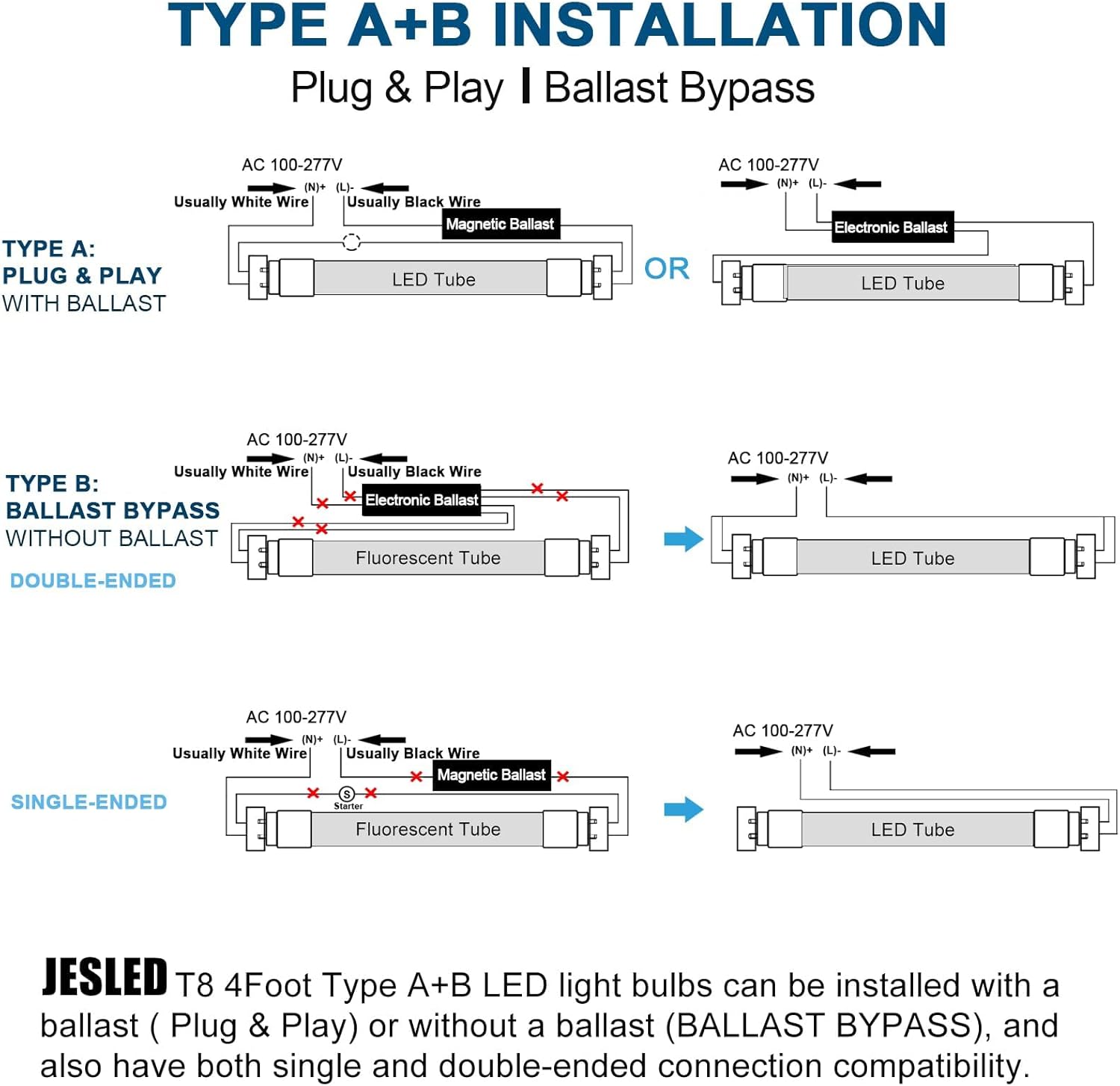 TYPE A+B INSTALLATION

Plug & Play | Ballast Bypass

TYPE A:
PLUG & PLAY
WITH BALLAST

AC 100-277V
(N)+ (L)-
Usually White Wire
Usually Black Wire
Magnetic Ballast
LED Tube

OR

AC 100-277V
(N)+ (L)-
Electronic Ballast
LED Tube

TYPE B:
BALLAST BYPASS
WITHOUT BALLAST

DOUBLE-ENDED

AC 100-277V
(N)+ (L)-
Usually White Wire
Usually Black Wire
Electronic Ballast
Fluorescent Tube

AC 100-277V
(N)+ (L)-
LED Tube

SINGLE-ENDED

AC 100-277V
(N)+ (L)-
Usually White Wire
Usually Black Wire
Magnetic Ballast
S
Starter
Fluorescent Tube

AC 100-277V
(N)+ (L)-
LED Tube

JESLED T8 4Foot Type A+B LED light bulbs can be installed with a ballast ( Plug & Play) or without a ballast (BALLAST BYPASS), and also have both single and double-ended connection compatibility.