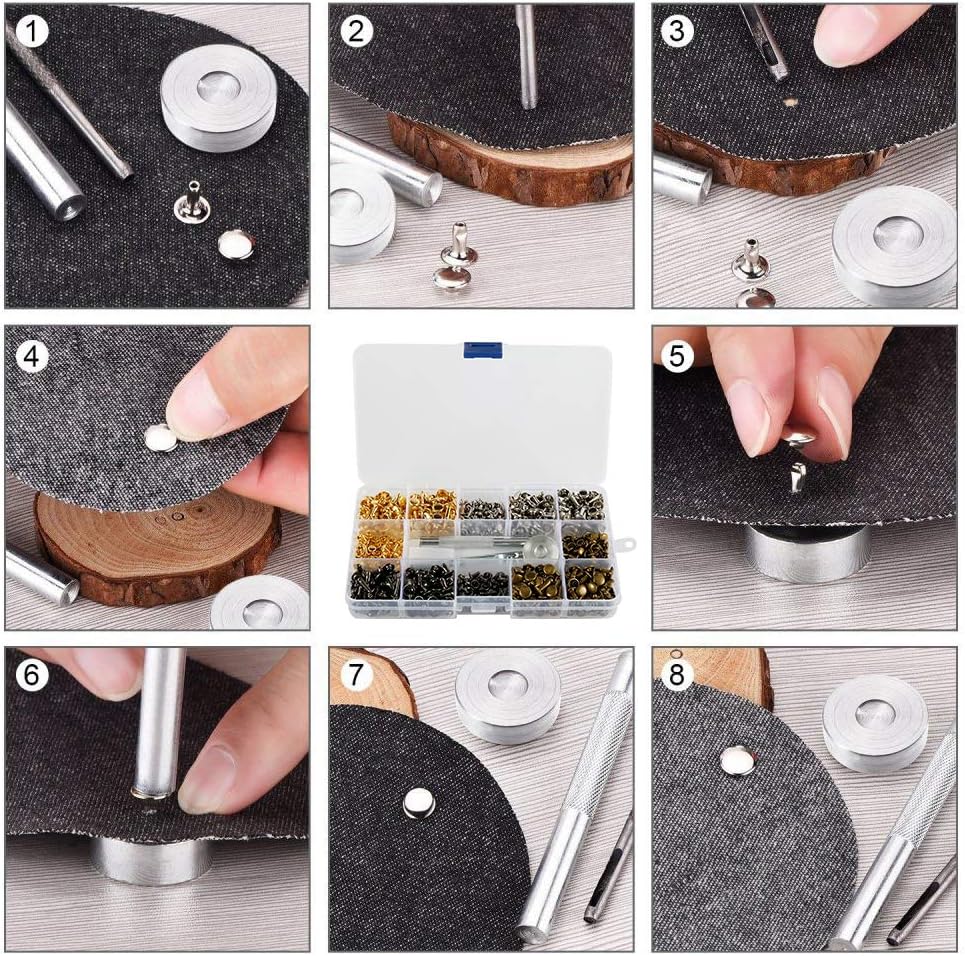 1

2

3

4

5

6

7

8