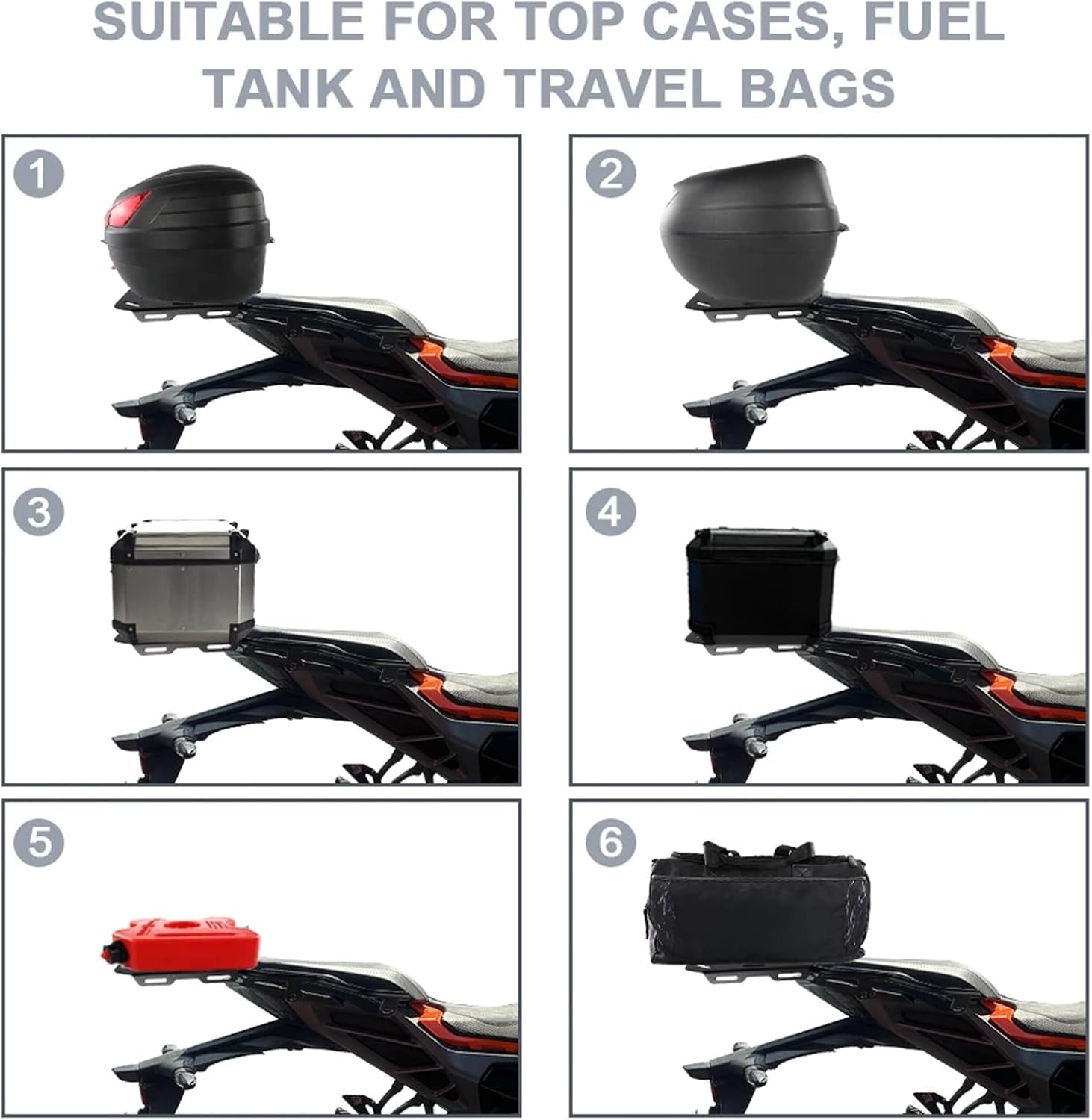 SUITABLE FOR TOP CASES, FUEL TANK AND TRAVEL BAGS

1

2

3

4

5

6