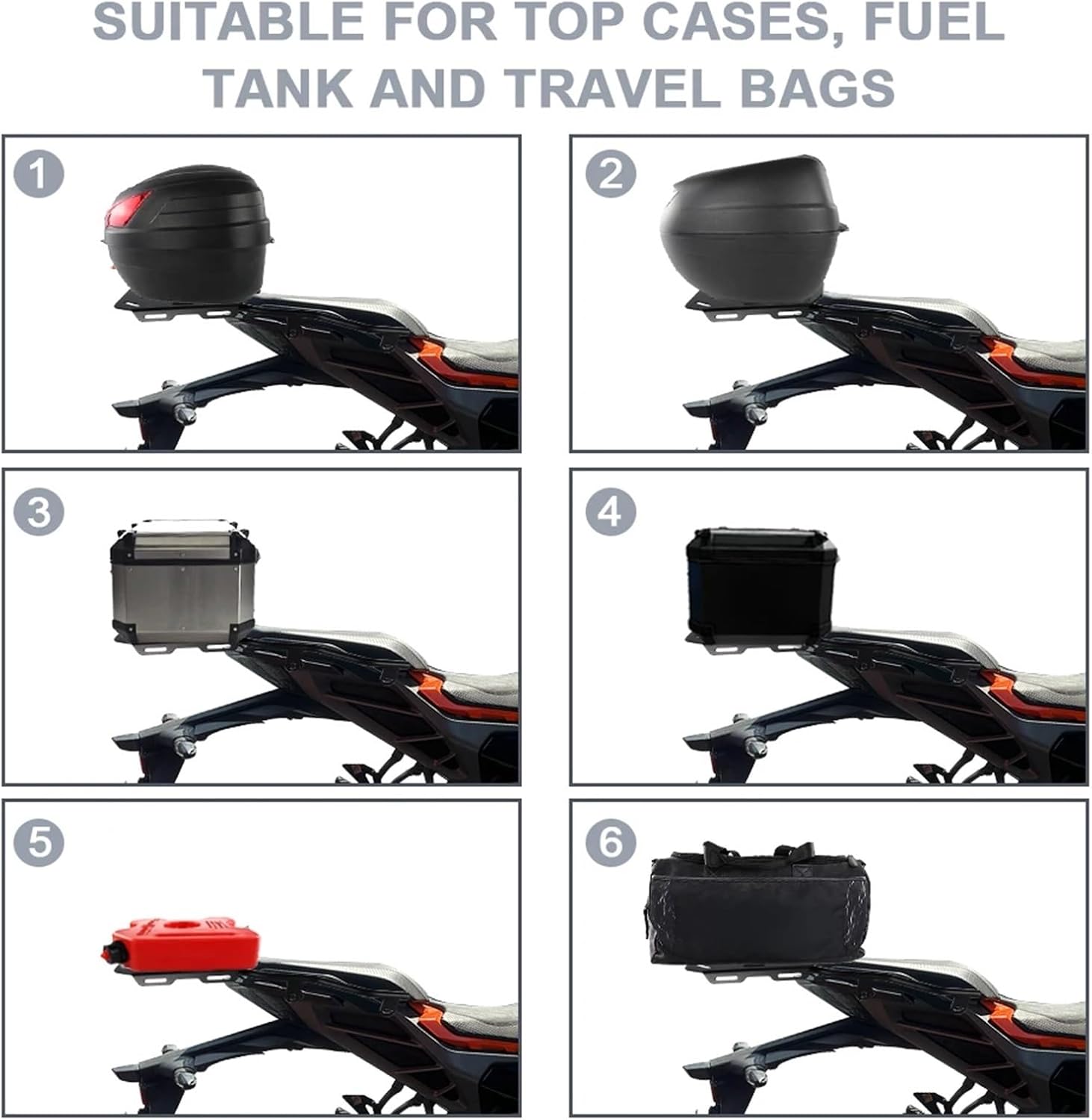 SUITABLE FOR TOP CASES, FUEL TANK AND TRAVEL BAGS

1

2

3

4

5

6