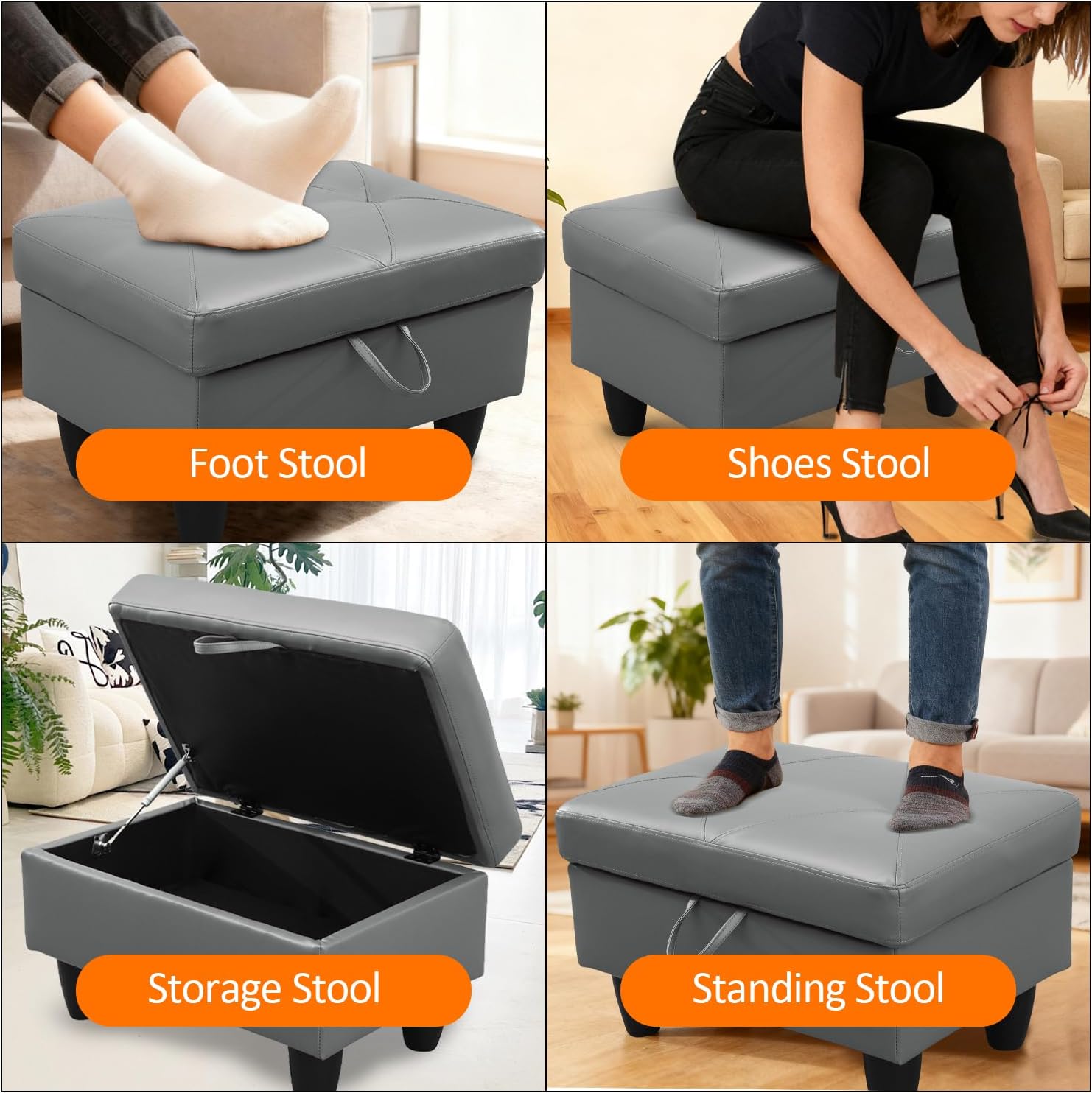 Foot Stool

Shoes Stool

Storage Stool

Standing Stool