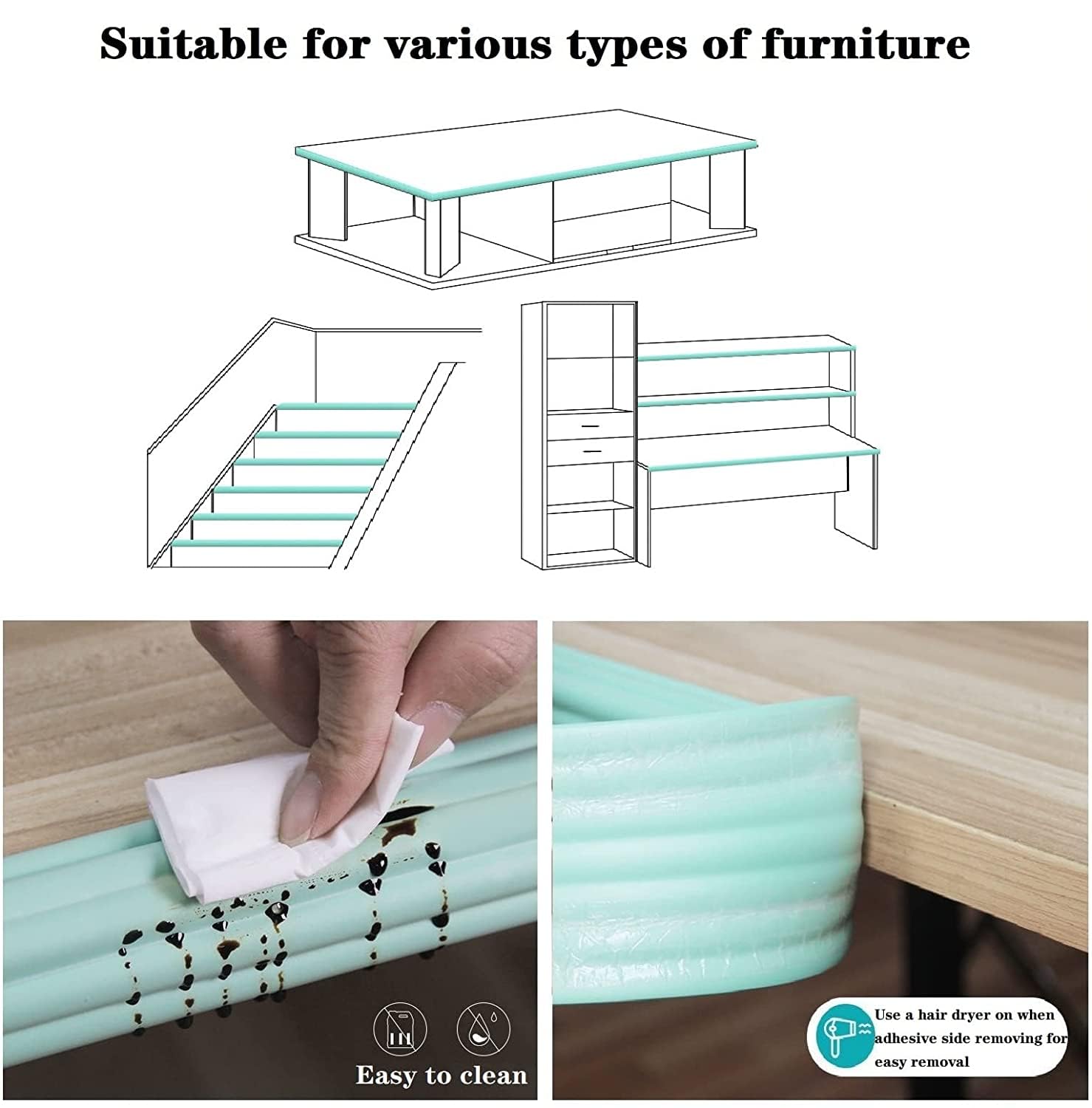 Suitable for various types of furniture

Easy to clean

Use a hair dryer on when adhesive side removing for easy removal