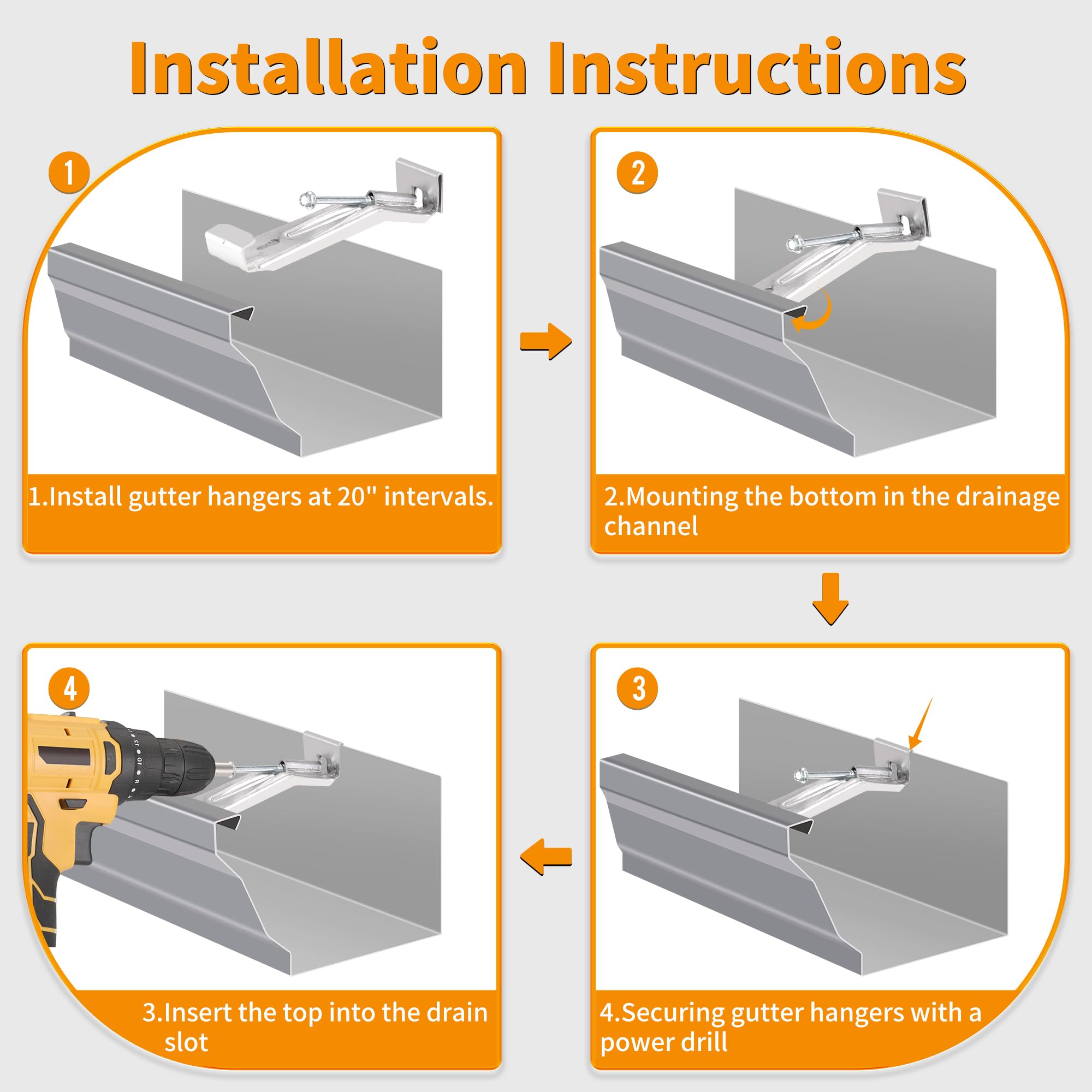 Installation Instructions

1

1.Install gutter hangers at 20" intervals.

2

2.Mounting the bottom in the drainage channel

4

3.Insert the top into the drain slot

3

4.Securing gutter hangers with a power drill