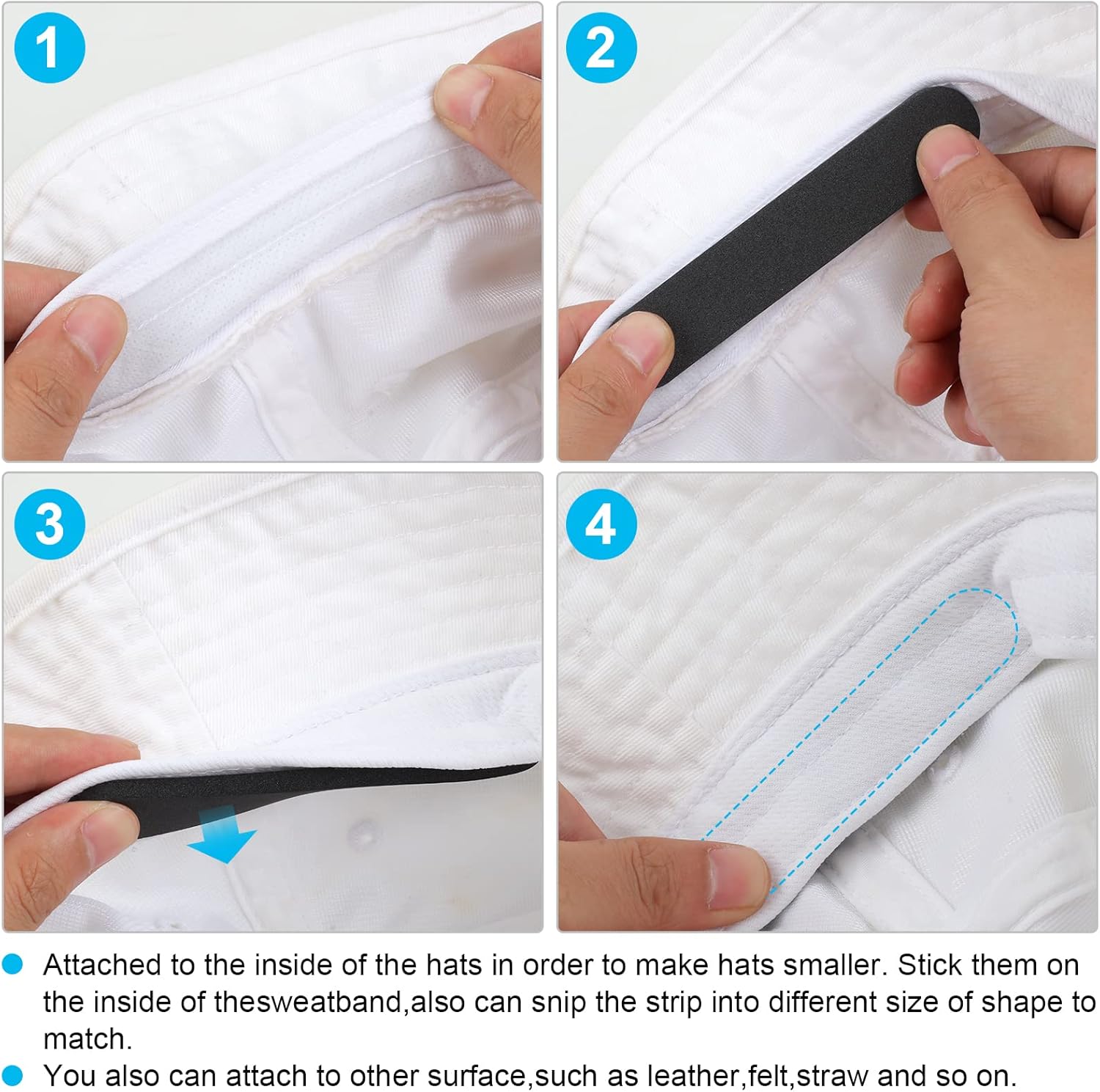 1

2

3

4

Attached to the inside of the hats in order to make hats smaller. Stick them on the inside of thesweatband,also can snip the strip into different size of shape to match.

You also can attach to other surface,such as leather,felt,straw and so on.