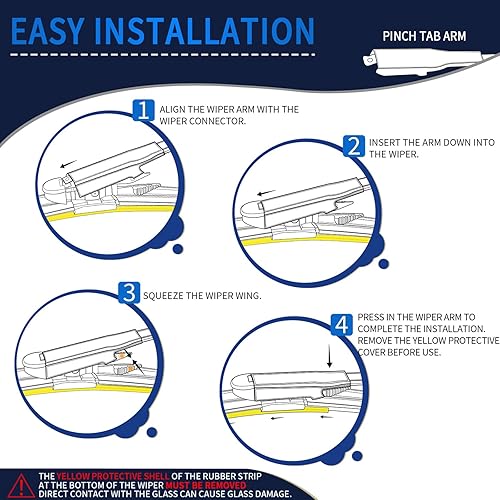 EASY INSTALLATION

PINCH TAB ARM

1 ALIGN THE WIPER ARM WITH THE WIPER CONNECTOR.

2 INSERT THE ARM DOWN INTO THE WIPER.

3 SQUEEZE THE WIPER WING.

4 PRESS IN THE WIPER ARM TO COMPLETE THE INSTALLATION. REMOVE THE YELLOW PROTECTIVE COVER BEFORE USE.

THE YELLOW PROTECTIVE SHELL OF THE RUBBER STRIP AT THE BOTTOM OF THE WIPER MUST BE REMOVED DIRECT CONTACT WITH THE GLASS CAN CAUSE GLASS DAMAGE.