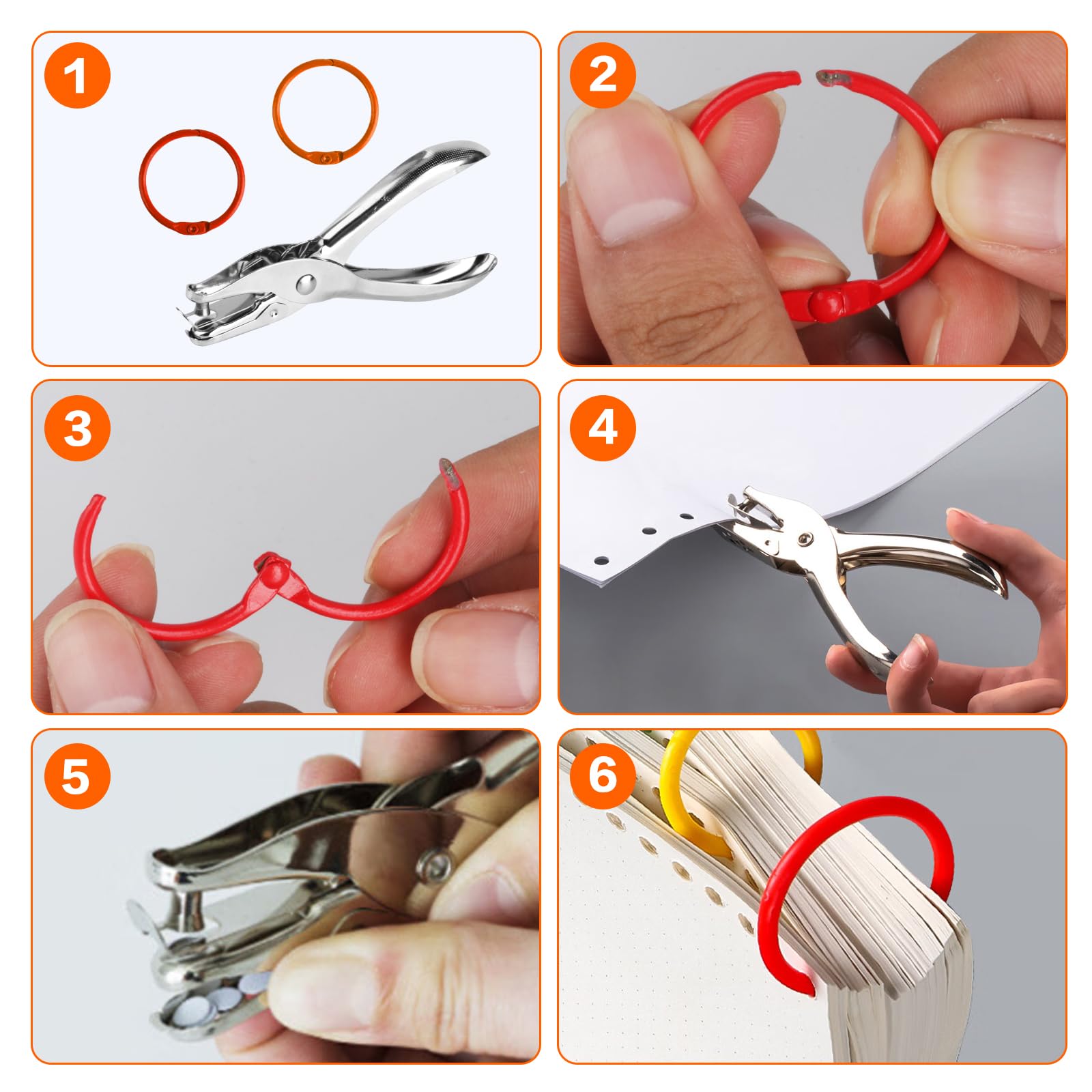 1

2

3

4

5

6