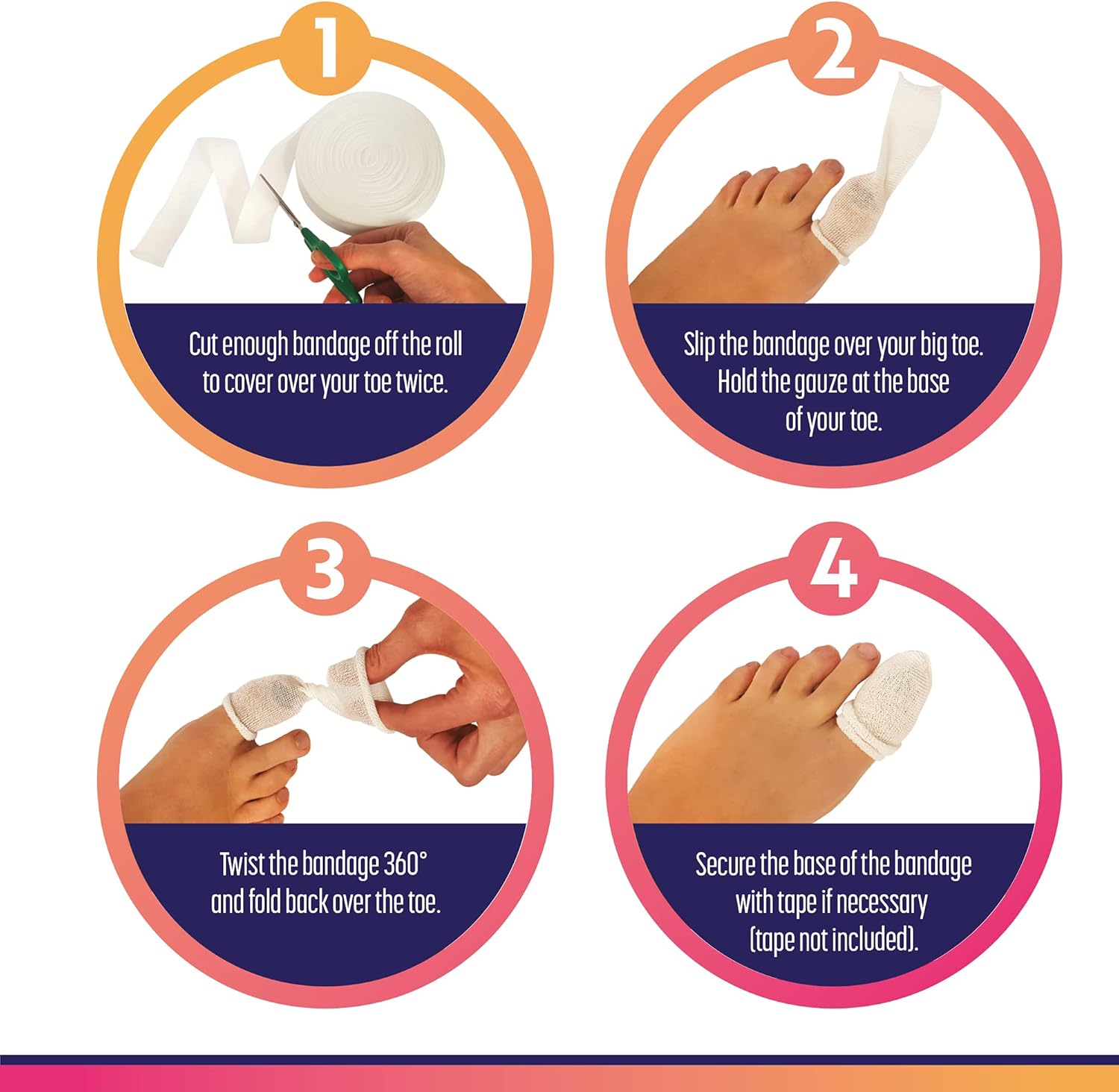 1

Cut enough bandage off the roll to cover over your toe twice.

2

Slip the bandage over your big toe. Hold the gauze at the base of your toe.

3

Twist the bandage 360° and fold back over the toe.

4

Secure the base of the bandage with tape if necessary (tape not included).