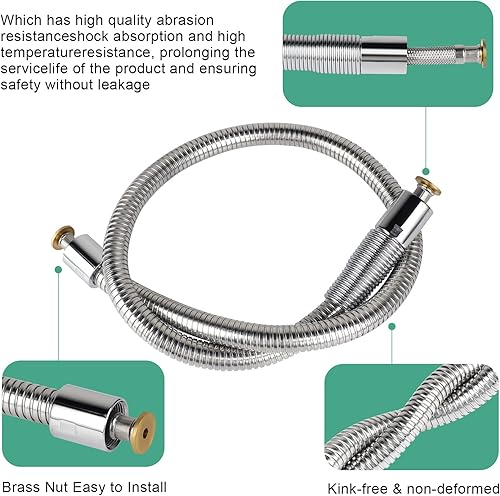 Which has high quality abrasion resistanceshock absorption and high temperatureresistance, prolonging the servicelife of the product and ensuring safety without leakage

Brass Nut Easy to Install

Kink-free & non-deformed