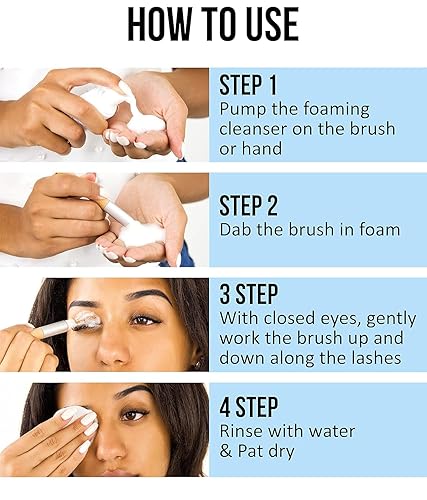 HOW TO USE

STEP 1
Pump the foaming cleanser on the brush or hand

STEP 2
Dab the brush in foam

3 STEP
With closed eyes, gently work the brush up and down along the lashes

4 STEP
Rinse with water & Pat dry