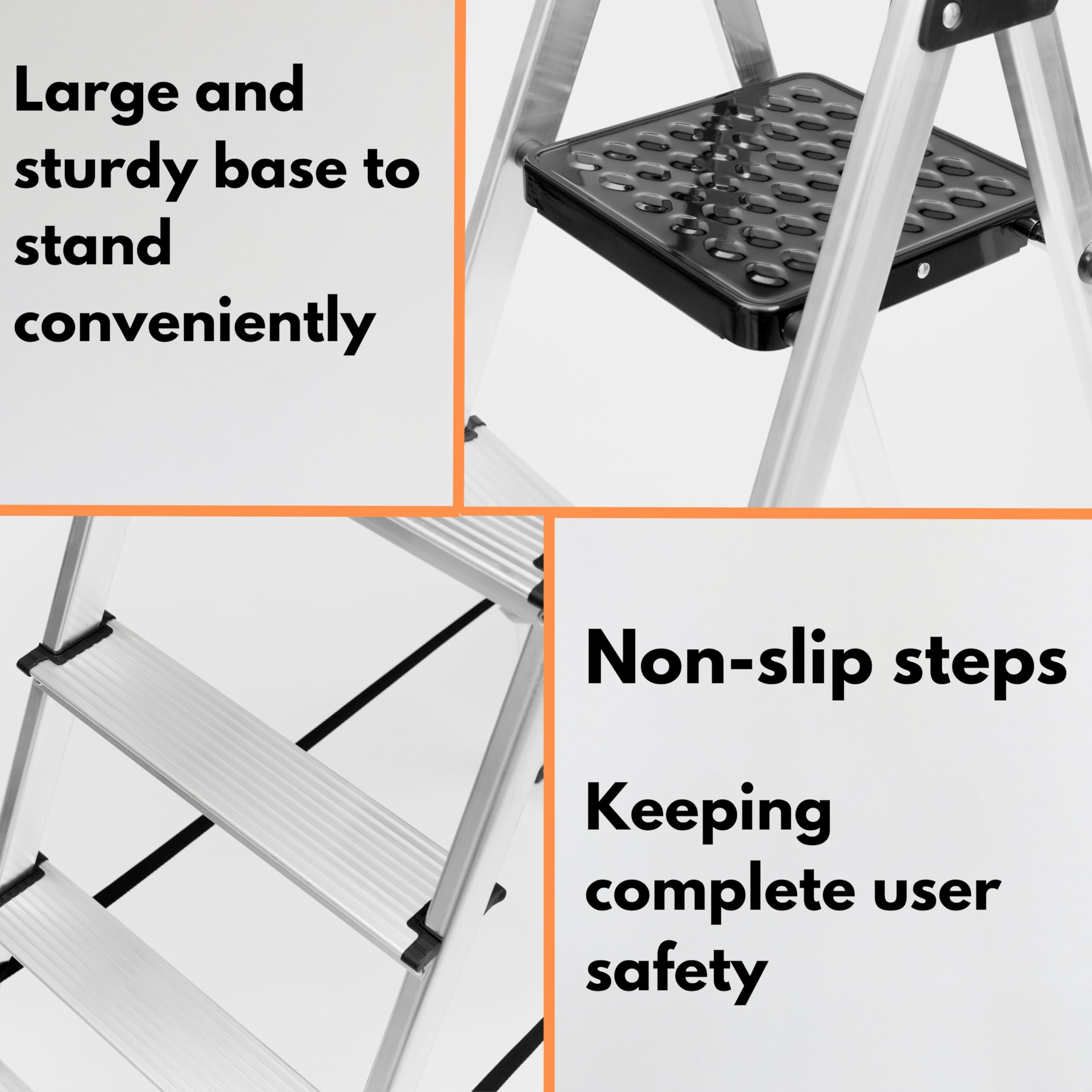 Large and sturdy base to stand conveniently

Non-slip steps

Keeping complete user safety