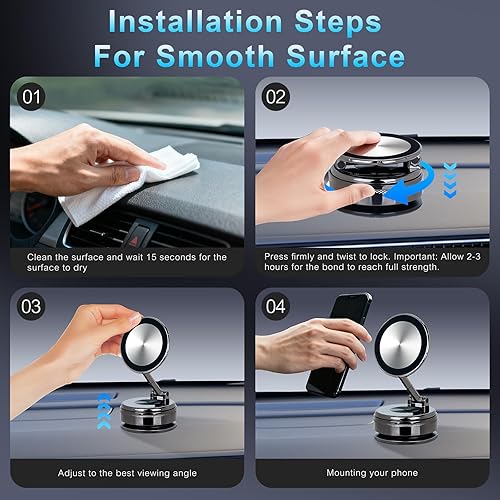 Installation Steps
For Smooth Surface

01

Clean the surface and wait 15 seconds for the surface to dry

02

Press firmly and twist to lock. Important: Allow 2-3 hours for the bond to reach full strength.

03

Adjust to the best viewing angle

04

Mounting your phone