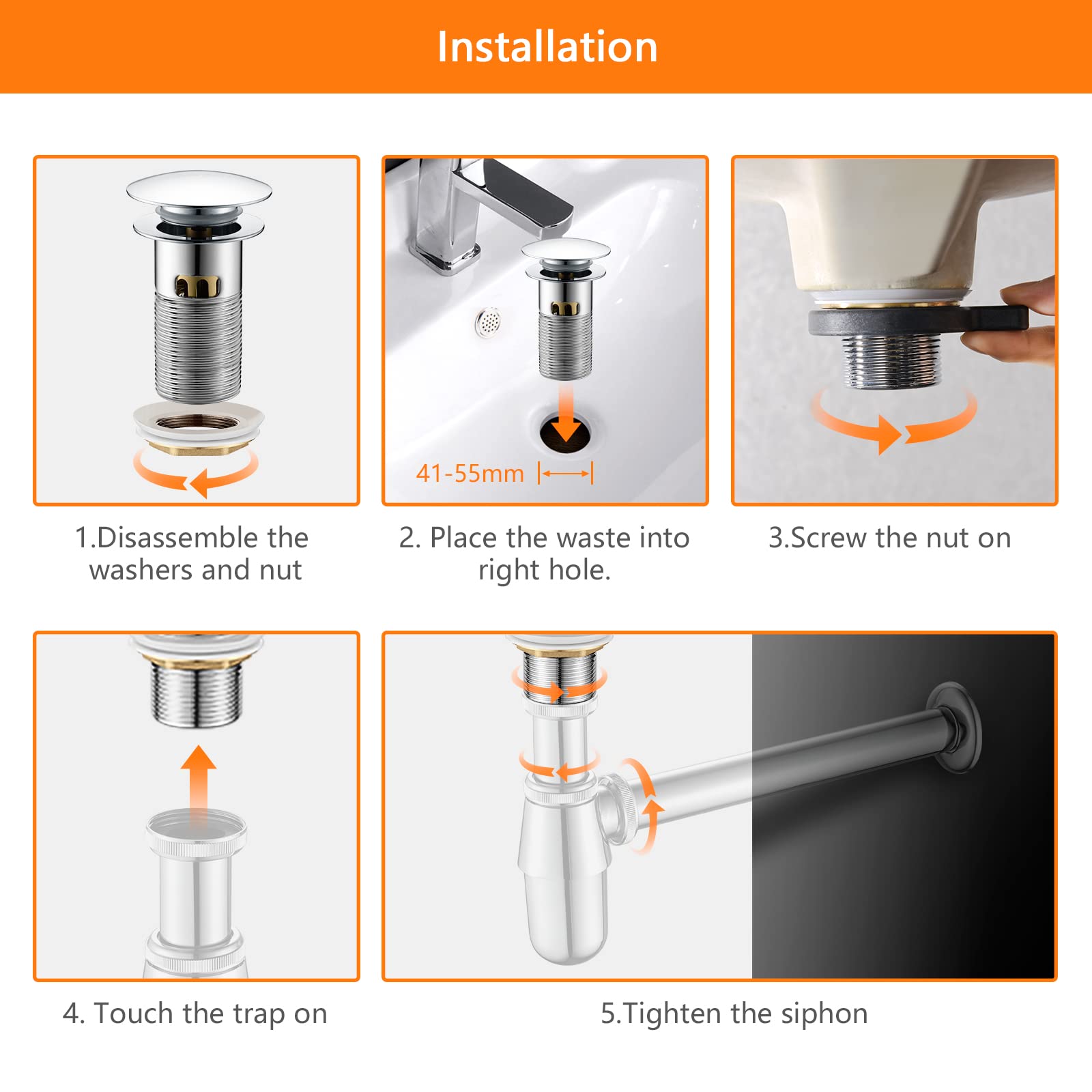 Installation

41-55mm

1.Disassemble the washers and nut

2. Place the waste into right hole.

3.Screw the nut on

4. Touch the trap on

5.Tighten the siphon