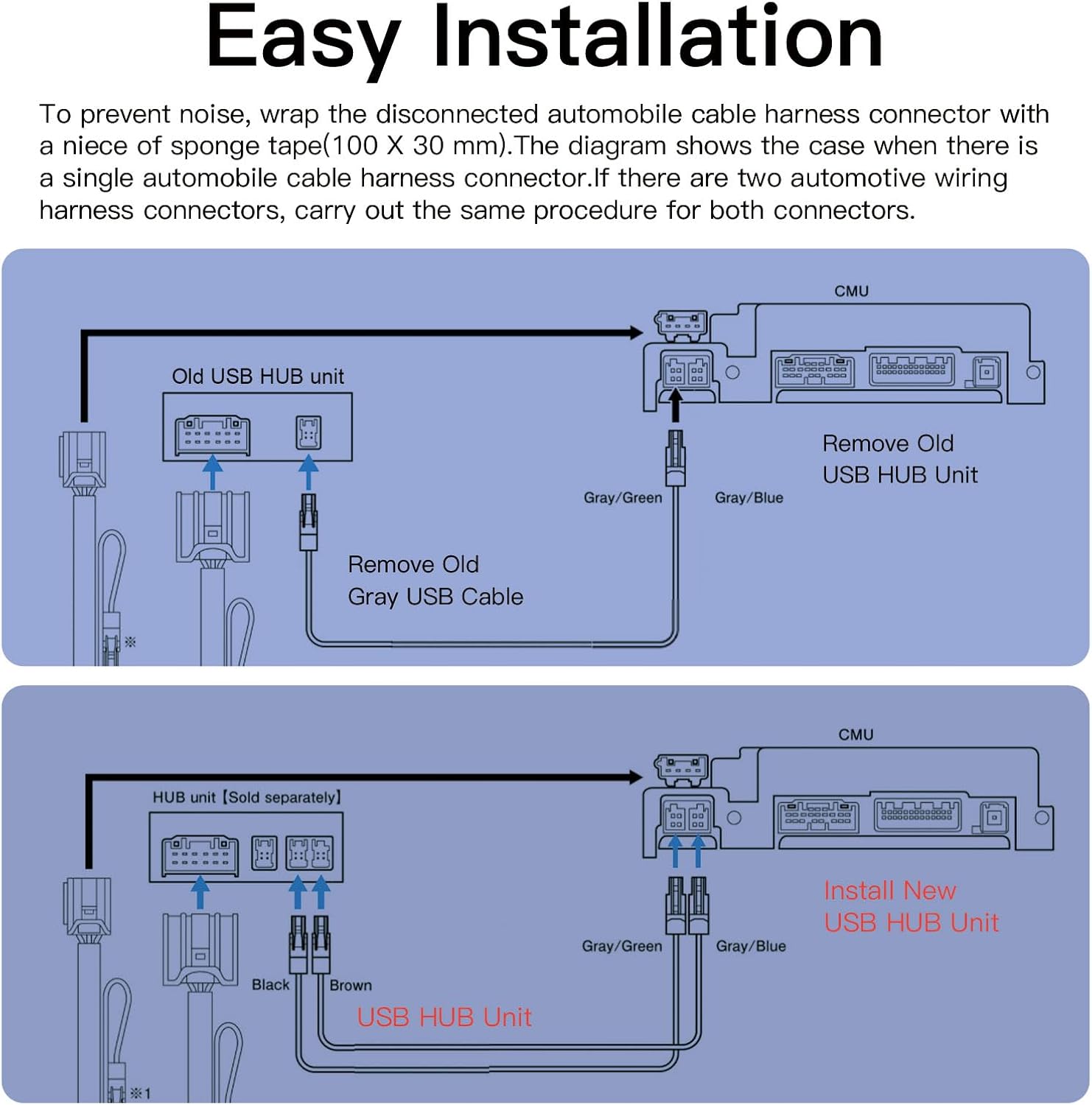 Easy Installation

To prevent noise, wrap the disconnected automobile cable harness connector with a niece of sponge tape(100 X 30 mm).The diagram shows the case when there is a single automobile cable harness connector.If there are two automotive wiring harness connectors, carry out the same procedure for both connectors.

CMU

Old USB HUB unit

Remove Old USB HUB Unit

Gray/Green

Gray/Blue

Remove Old Gray USB Cable

※

CMU

HUB unit【Sold separately】

Install New USB HUB Unit

Gray/Green

Gray/Blue

Black

Brown

USB HUB Unit

※1