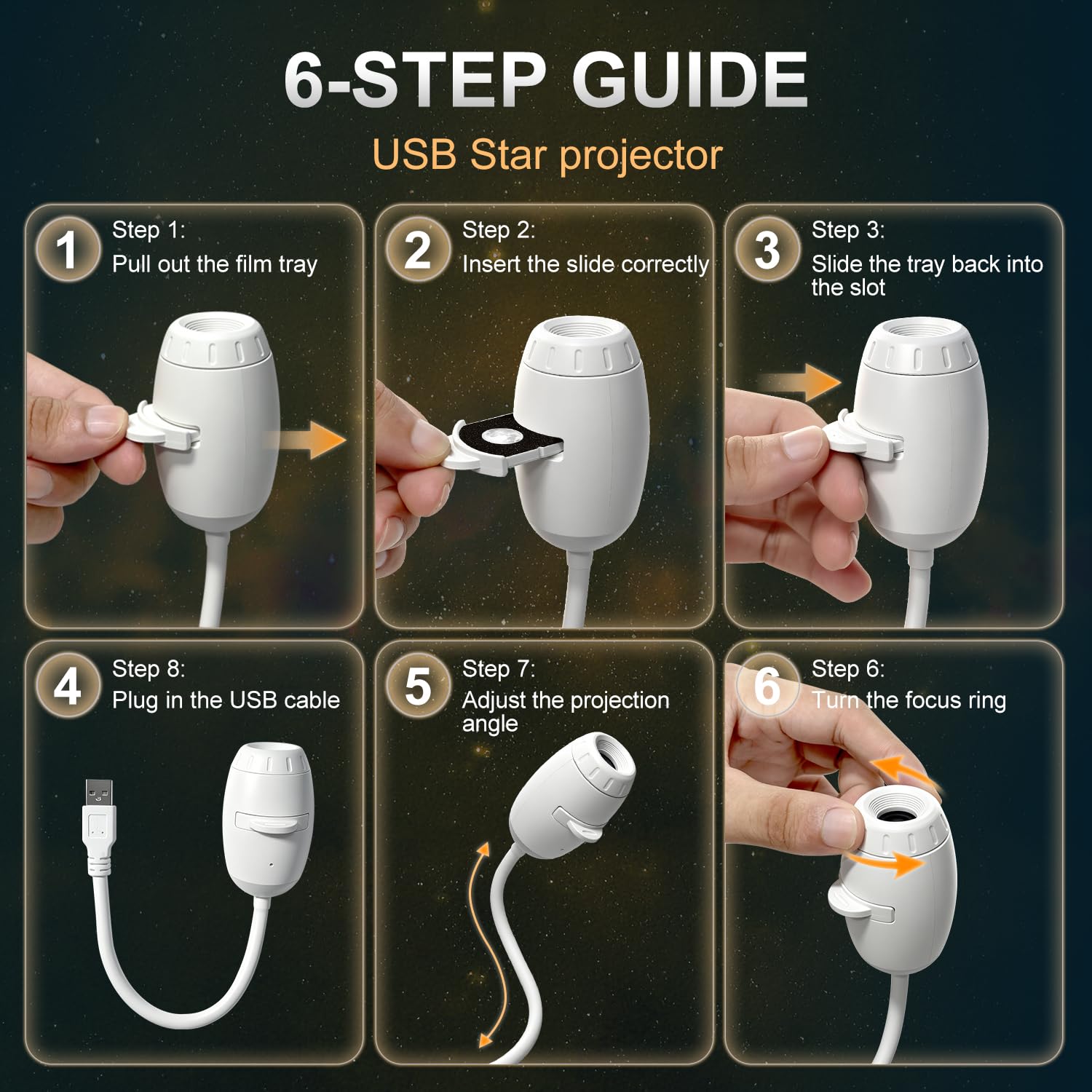 6-STEP GUIDE

USB Star projector

1 Step 1:
Pull out the film tray

2 Step 2:
Insert the slide correctly

3 Step 3:
Slide the tray back into the slot

4 Step 8:
Plug in the USB cable

5 Step 7:
Adjust the projection angle

6 Step 6:
Turn the focus ring