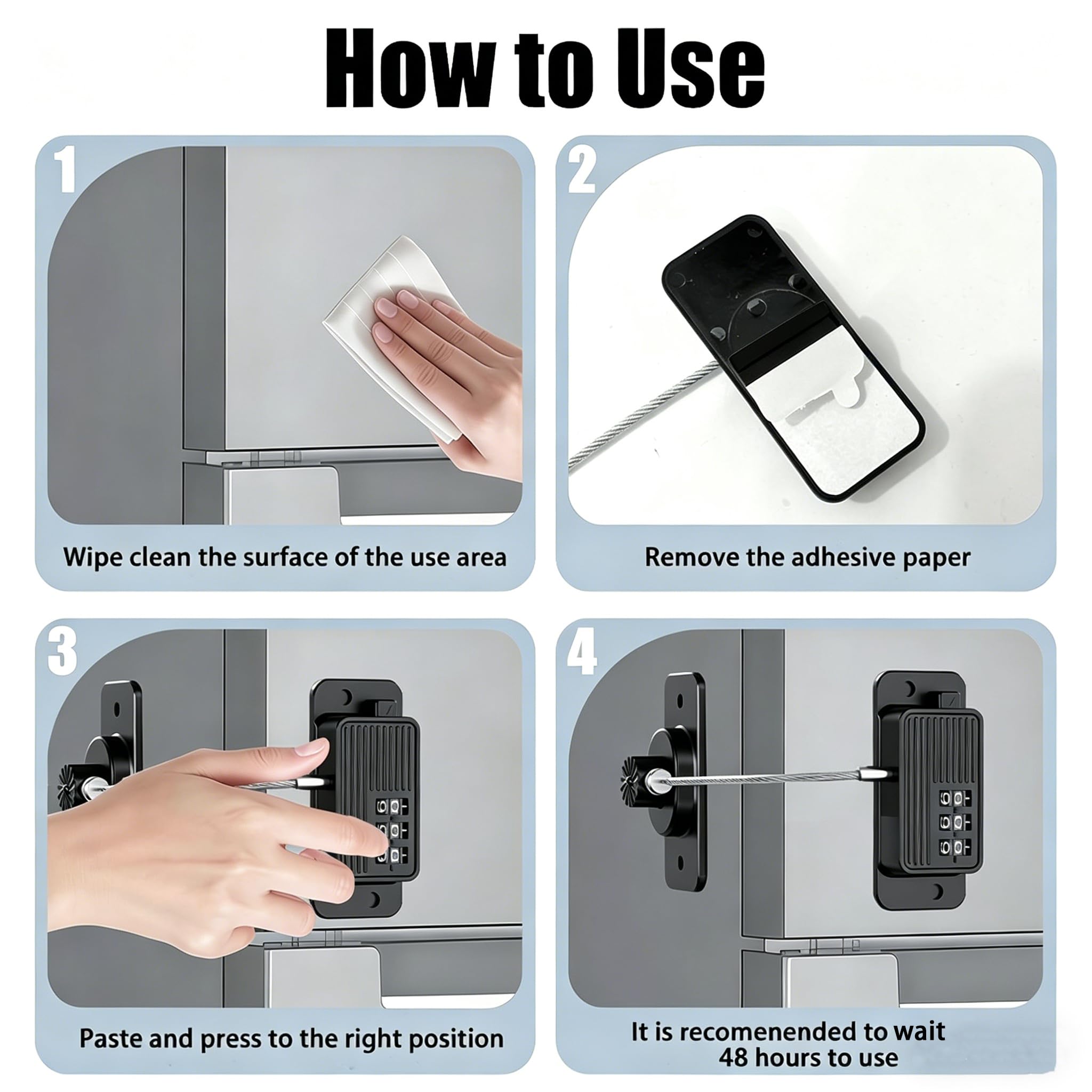 How to Use

1

Wipe clean the surface of the use area

2

Remove the adhesive paper

3

Paste and press to the right position

4

It is recomenended to wait 48 hours to use