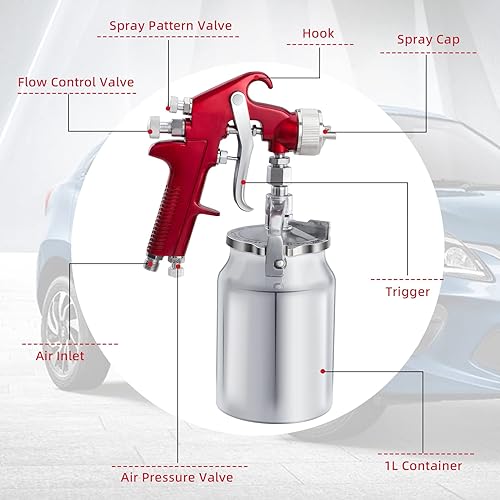 Spray Pattern Valve
Hook
Spray Cap
Flow Control Valve
Trigger
Air Inlet
1L Container
Air Pressure Valve