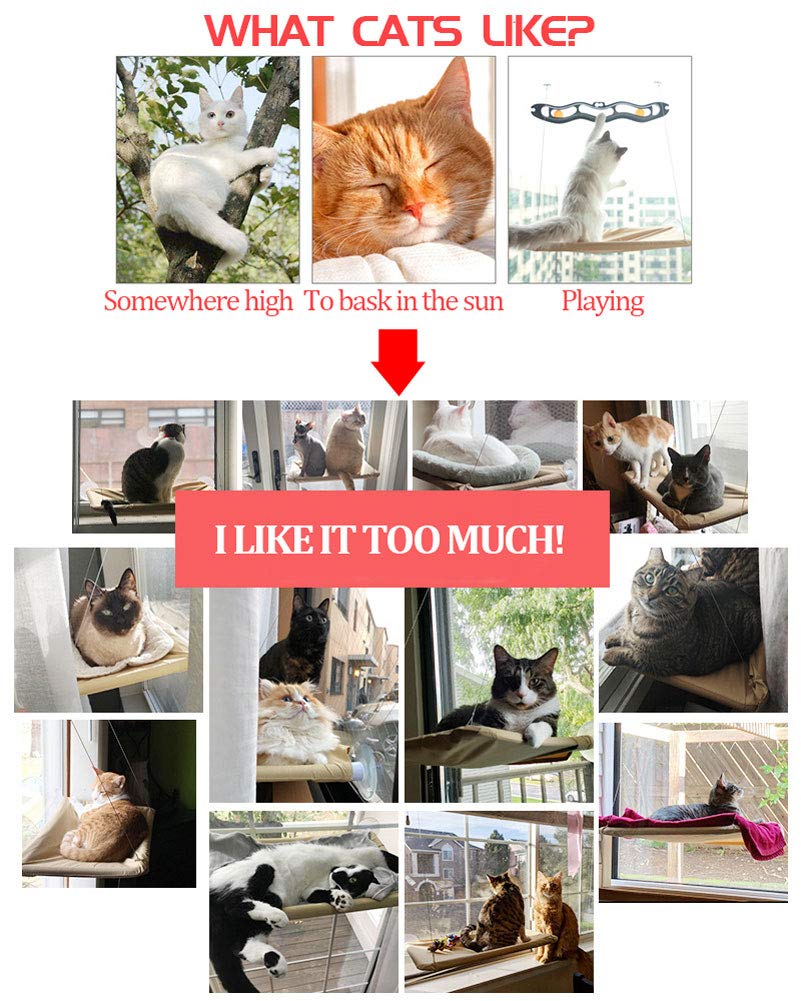 WHAT CATS LIKE?

Somewhere high

To bask in the sun

Playing

I LIKE IT TOO MUCH!